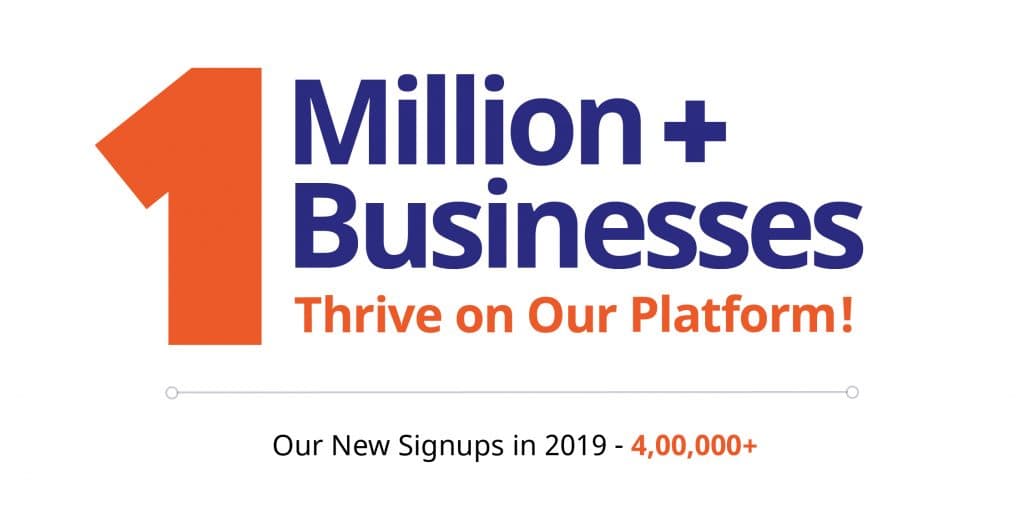 1 Million + Businesses

Thrive on Our Platform!

Our New Signups in 2019 - 4,00,000+