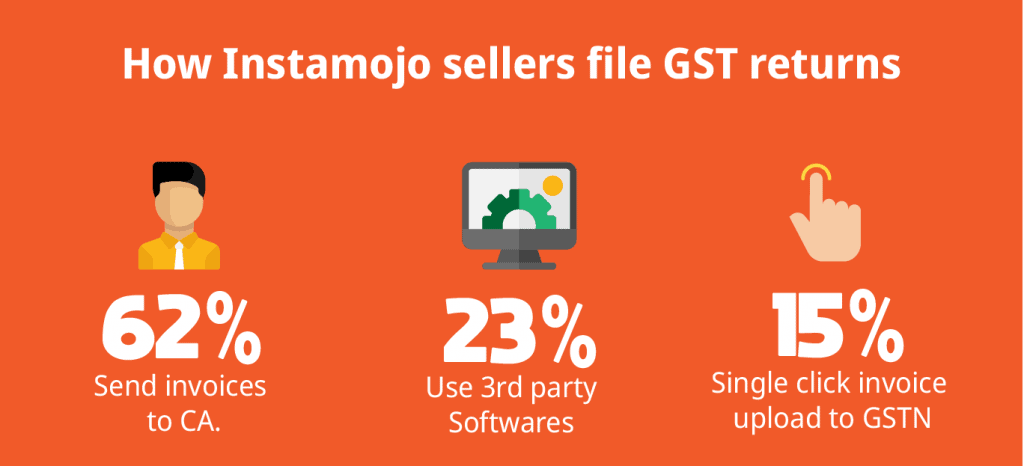 How Instamojo sellers file GST returns

62%
Send invoices to CA.

23%
Use 3rd party Softwares

15%
Single click invoice upload to GSTN