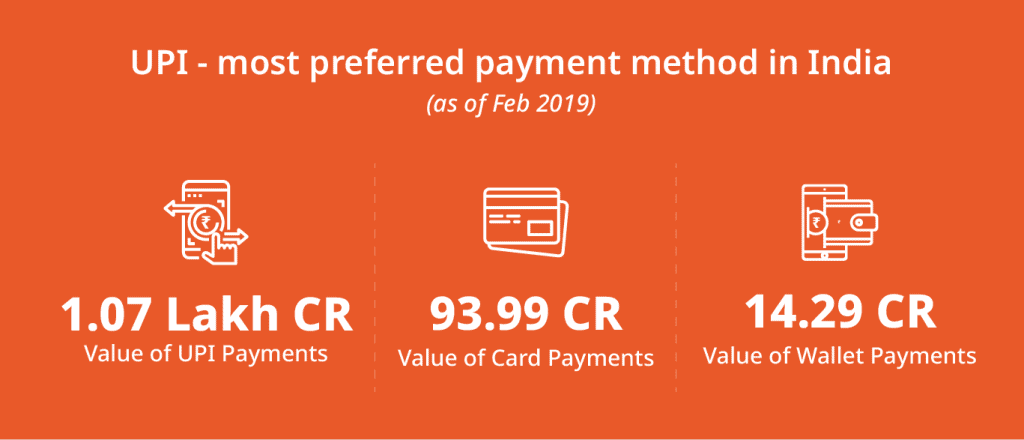 UPI - most preferred payment method in India
(as of Feb 2019)

1.07 Lakh CR
Value of UPI Payments

93.99 CR
Value of Card Payments

14.29 CR
Value of Wallet Payments