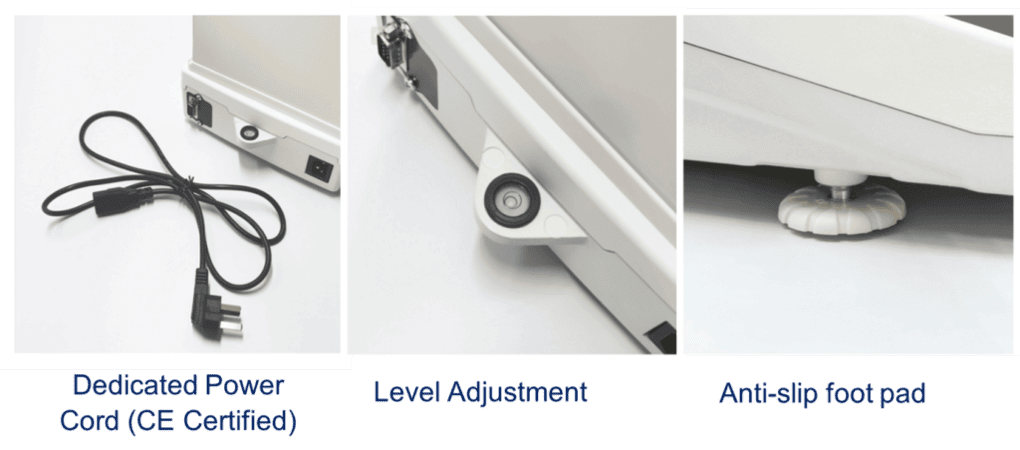 Dedicated Power Cord (CE Certified)

Level Adjustment

Anti-slip foot pad