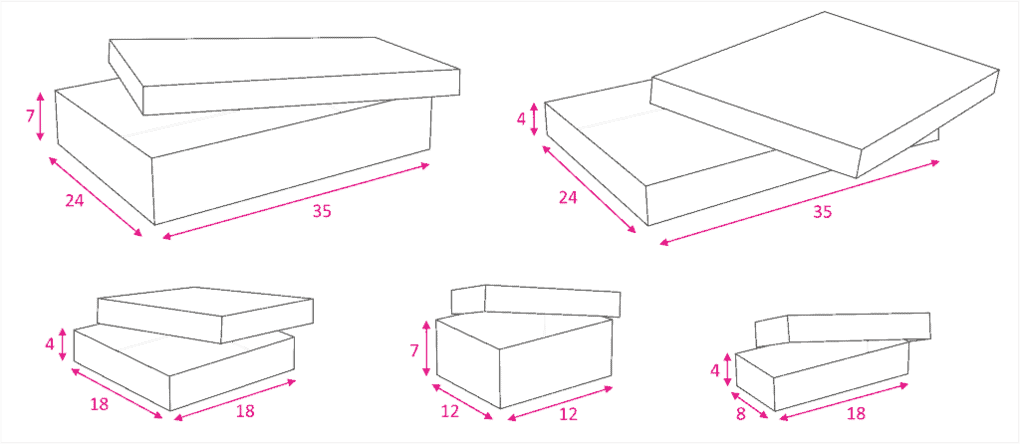 7
24
35

4
24
35

4
18
18

7
12
12

4
8
18