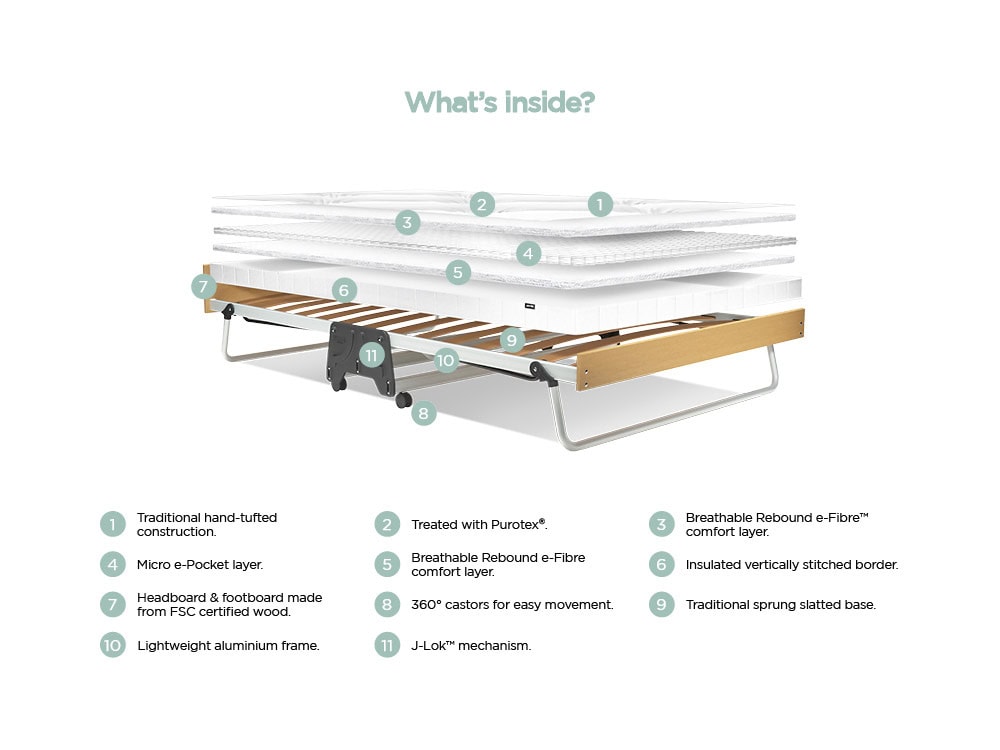 What's inside?

2 1
3
4
5
7 6
9
11
10
8

1 Traditional hand-tufted construction.

2 Treated with Purotex®.

3 Breathable Rebound e-Fibre™ comfort layer.

4 Micro e-Pocket layer.

5 Breathable Rebound e-Fibre comfort layer.

6 Insulated vertically stitched border.

7 Headboard & footboard made from FSC certified wood.

8 360° castors for easy movement.

9 Traditional sprung slatted base.

10 Lightweight aluminium frame.

11 J-Lok™ mechanism.