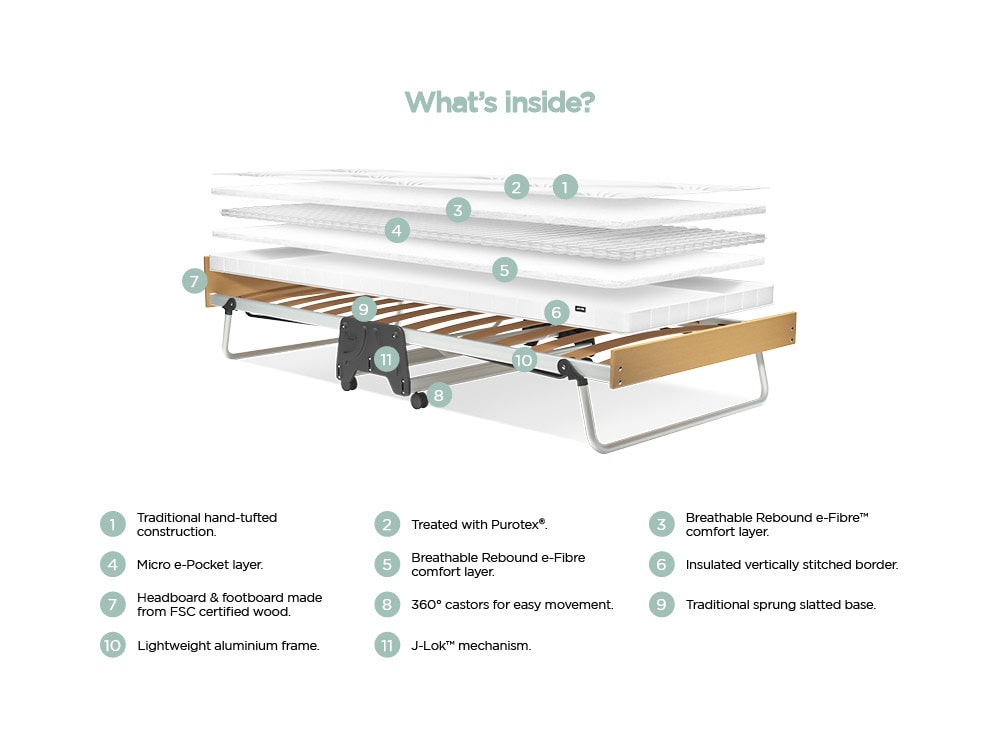 What's inside?

2 1
3
4
5
7
9
6
11
10
8

1 Traditional hand-tufted construction.

2 Treated with Purotex®.

3 Breathable Rebound e-Fibre™ comfort layer.

4 Micro e-Pocket layer.

5 Breathable Rebound e-Fibre comfort layer.

6 Insulated vertically stitched border.

7 Headboard & footboard made from FSC certified wood.

8 360° castors for easy movement.

9 Traditional sprung slatted base.

10 Lightweight aluminium frame.

11 J-Lok™ mechanism.