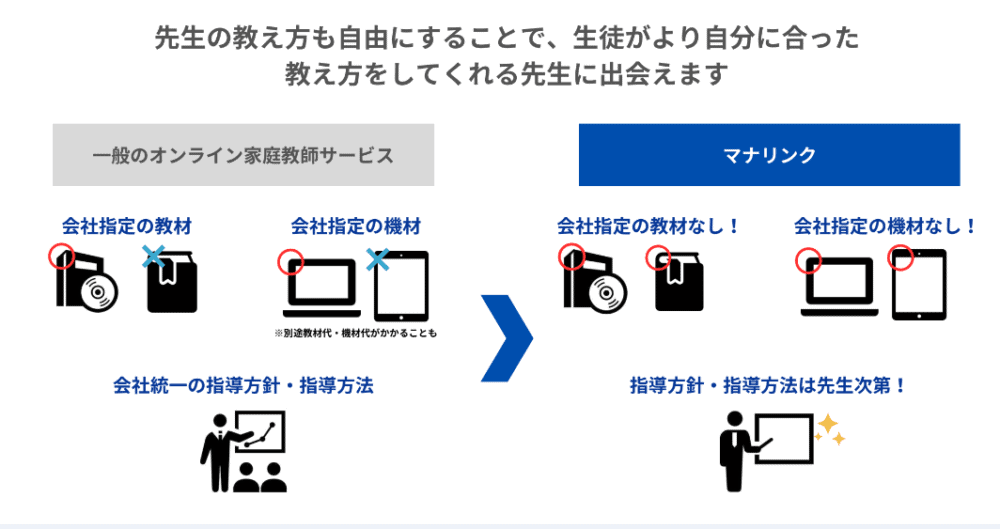 先生の教え方も自由にすることで、生徒がより自分に合った教え方をしてくれる先生に出会えます

一般のオンライン家庭教師サービス

会社指定の教材

会社指定の機材

※別途教材代・機材代がかかることも

会社統一の指導方針・指導方法

マナリンク

会社指定の教材なし！

会社指定の機材なし！

指導方針・指導方法は先生次第！