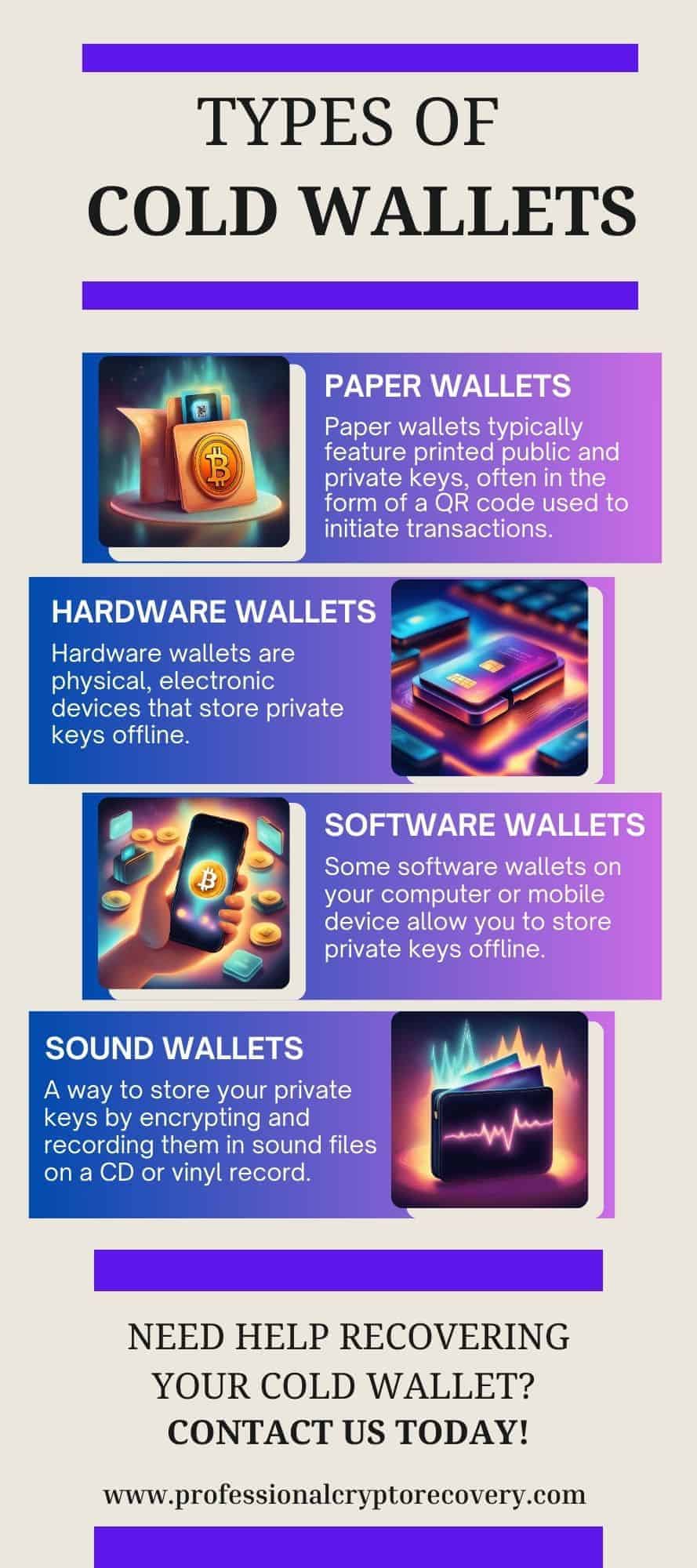 TYPES OF
COLD WALLETS

PAPER WALLETS

Paper wallets typically feature printed public and private keys, often in the form of a QR code used to initiate transactions.

HARDWARE WALLETS

Hardware wallets are physical, electronic devices that store private keys offline.

SOFTWARE WALLETS

Some software wallets on your computer or mobile device allow you to store private keys offline.

SOUND WALLETS

A way to store your private keys by encrypting and recording them in sound files on a CD or vinyl record.

NEED HELP RECOVERING YOUR COLD WALLET?
CONTACT US TODAY!

www.professionalcryptorecovery.com