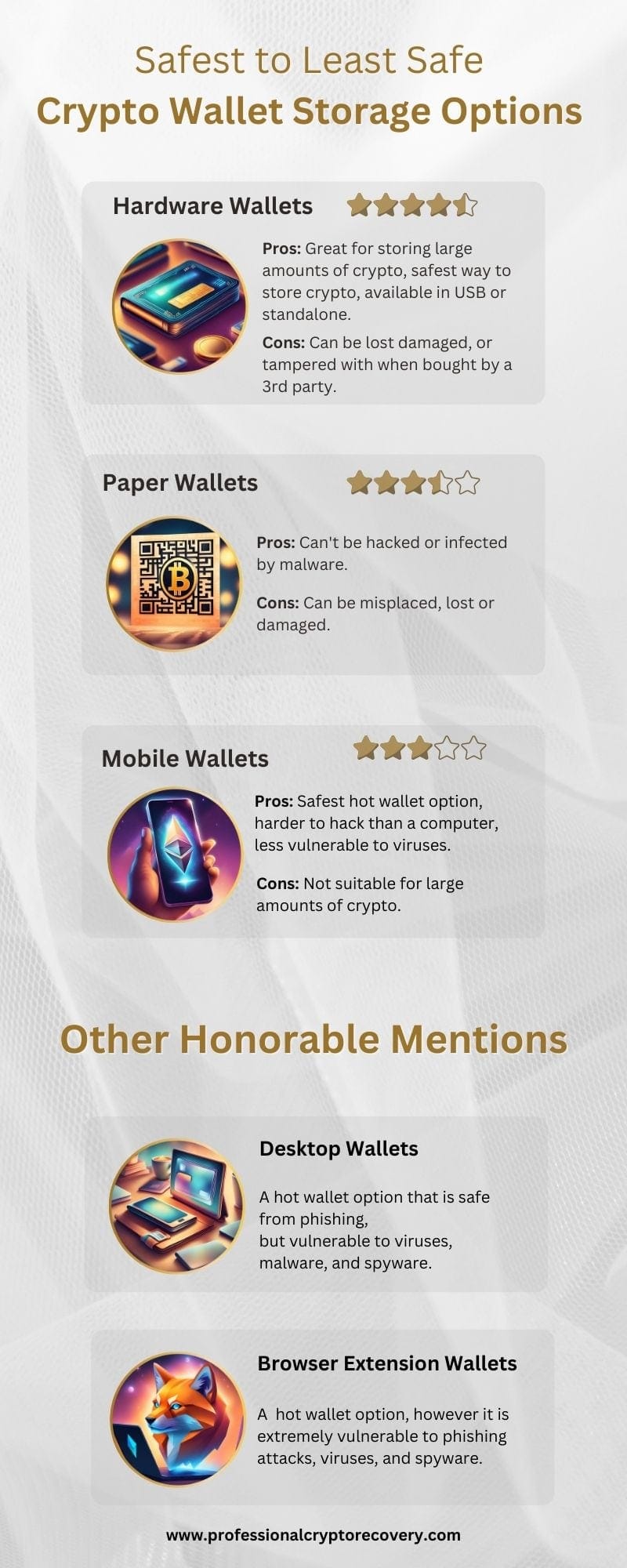 Safest to Least Safe
Crypto Wallet Storage Options

Hardware Wallets

Pros: Great for storing large amounts of crypto, safest way to store crypto, available in USB or standalone.

Cons: Can be lost damaged, or tampered with when bought by a 3rd party.

Paper Wallets

Pros: Can't be hacked or infected by malware.

Cons: Can be misplaced, lost or damaged.

Mobile Wallets

Pros: Safest hot wallet option, harder to hack than a computer, less vulnerable to viruses.

Cons: Not suitable for large amounts of crypto.

Other Honorable Mentions

Desktop Wallets

A hot wallet option that is safe from phishing,
but vulnerable to viruses, malware, and spyware.

Browser Extension Wallets

A hot wallet option, however it is extremely vulnerable to phishing attacks, viruses, and spyware.

www.professionalcryptorecovery.com