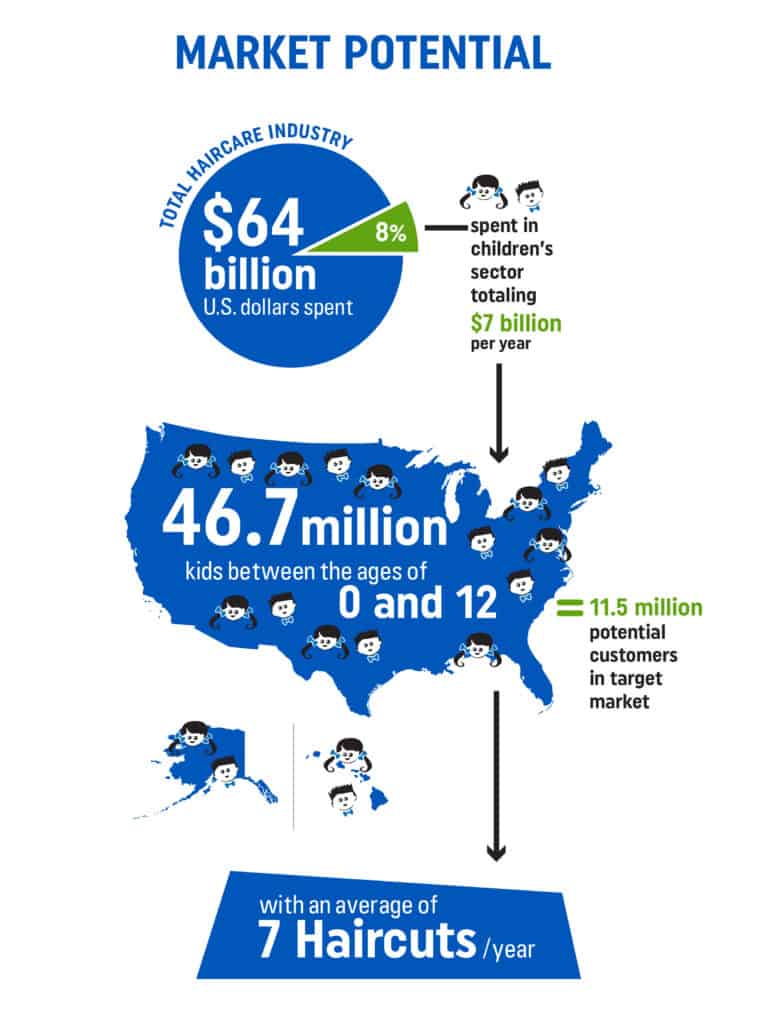 MARKET POTENTIAL

TOTAL HAIRCARE INDUSTRY

$64 billion U.S. dollars spent

8%

spent in children's sector totaling $7 billion per year

46.7 million kids between the ages of 0 and 12

= 11.5 million potential customers in target market

with an average of 7 Haircuts /year