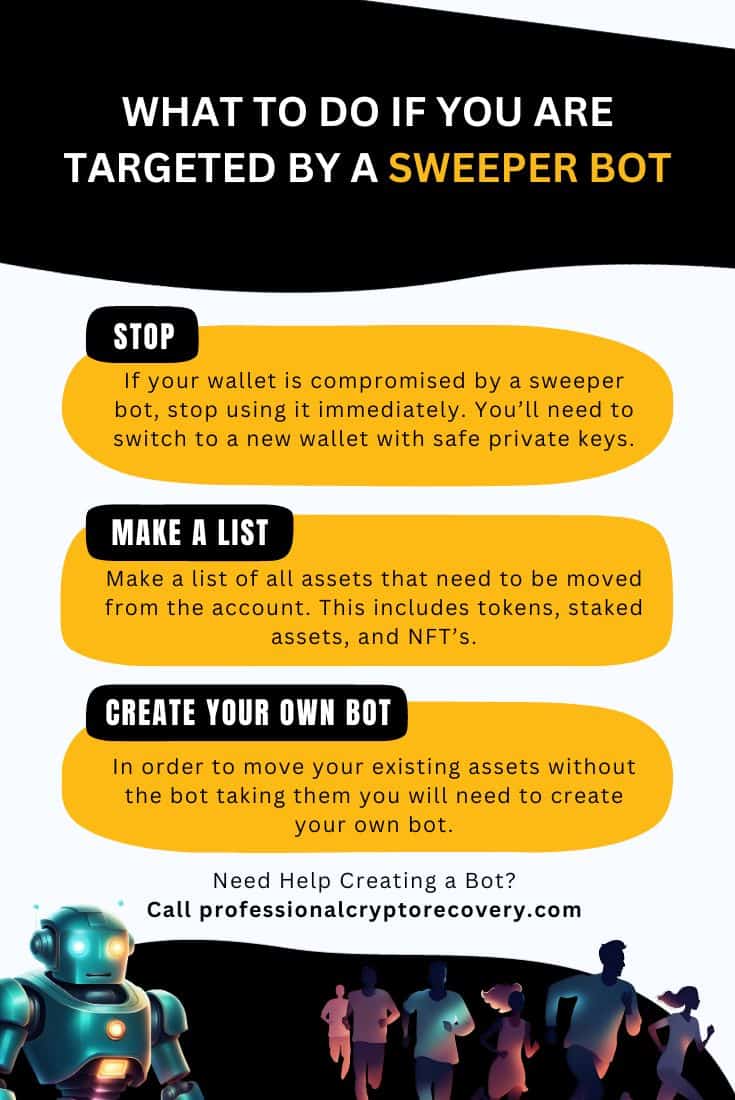 WHAT TO DO IF YOU ARE TARGETED BY A SWEEPER BOT

STOP

If your wallet is compromised by a sweeper bot, stop using it immediately. You'll need to switch to a new wallet with safe private keys.

MAKE A LIST

Make a list of all assets that need to be moved from the account. This includes tokens, staked assets, and NFT's.

CREATE YOUR OWN BOT

In order to move your existing assets without the bot taking them you will need to create your own bot.

Need Help Creating a Bot?
Call professionalcryptorecovery.com