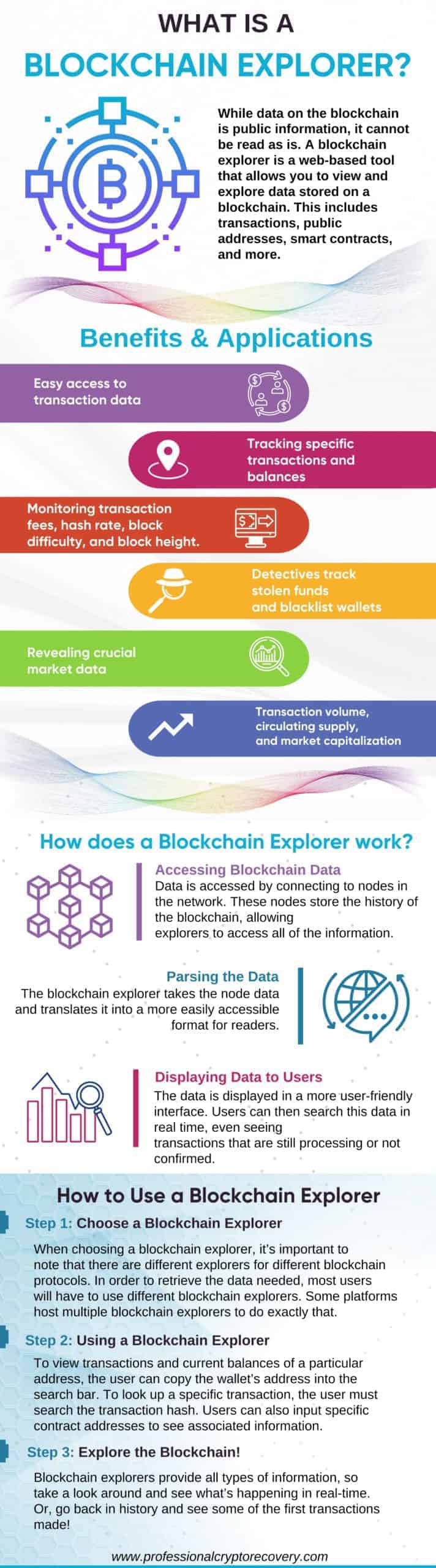 WHAT IS A

BLOCKCHAIN EXPLORER?

While data on the blockchain is public information, it cannot be read as is. A blockchain explorer is a web-based tool that allows you to view and explore data stored on a blockchain. This includes transactions, public addresses, smart contracts, and more.

Benefits & Applications

Easy access to transaction data

Tracking specific transactions and balances

Monitoring transaction fees, hash rate, block difficulty, and block height.

Detectives track stolen funds and blacklist wallets

Revealing crucial market data

Transaction volume, circulating supply, and market capitalization

How does a Blockchain Explorer work?

Accessing Blockchain Data
Data is accessed by connecting to nodes in the network. These nodes store the history of the blockchain, allowing explorers to access all of the information.

Parsing the Data
The blockchain explorer takes the node data and translates it into a more easily accessible format for readers.

Displaying Data to Users
The data is displayed in a more user-friendly interface. Users can then search this data in real time, even seeing transactions that are still processing or not confirmed.

How to Use a Blockchain Explorer

Step 1: Choose a Blockchain Explorer

When choosing a blockchain explorer, it's important to note that there are different explorers for different blockchain protocols. In order to retrieve the data needed, most users will have to use different blockchain explorers. Some platforms host multiple blockchain explorers to do exactly that.

Step 2: Using a Blockchain Explorer

To view transactions and current balances of a particular address, the user can copy the wallet's address into the search bar. To look up a specific transaction, the user must search the transaction hash. Users can also input specific contract addresses to see associated information.

Step 3: Explore the Blockchain!

Blockchain explorers provide all types of information, so take a look around and see what's happening in real-time. Or, go back in history and see some of the first transactions made!

www.professionalcryptorecovery.com