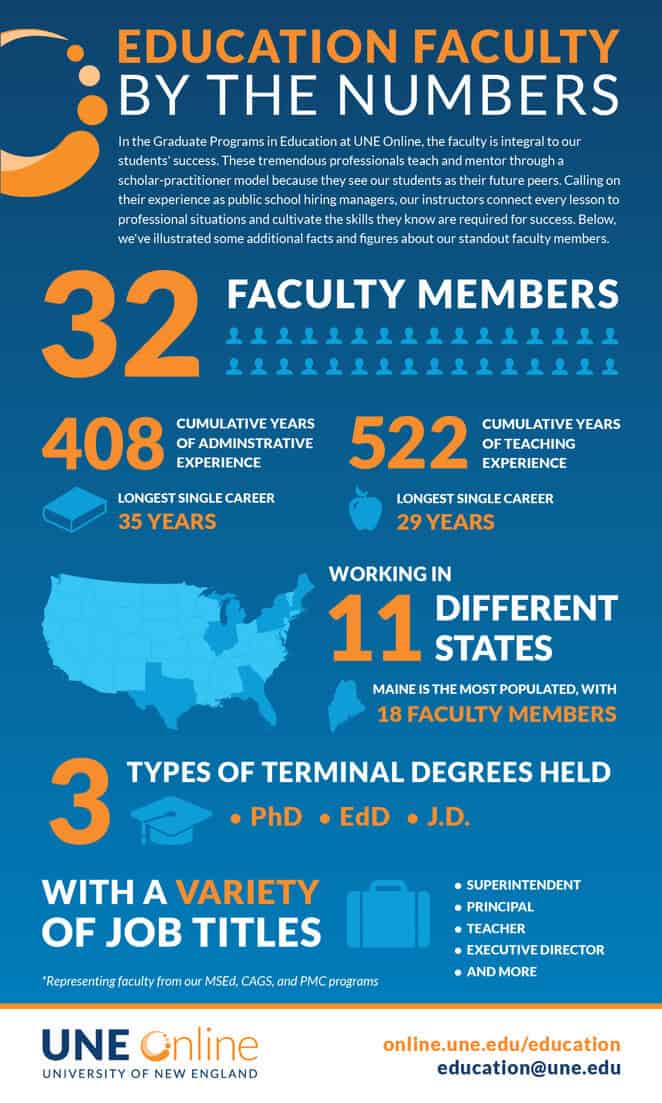 EDUCATION FACULTY BY THE NUMBERS

In the Graduate Programs in Education at UNE Online, the faculty is integral to our students' success. These tremendous professionals teach and mentor through a scholar-practitioner model because they see our students as their future peers. Calling on their experience as public school hiring managers, our instructors connect every lesson to professional situations and cultivate the skills they know are required for success. Below, we've illustrated some additional facts and figures about our standout faculty members.

32 FACULTY MEMBERS

408 CUMULATIVE YEARS OF ADMINSTRATIVE EXPERIENCE

LONGEST SINGLE CAREER 35 YEARS

522 CUMULATIVE YEARS OF TEACHING EXPERIENCE

LONGEST SINGLE CAREER 29 YEARS

WORKING IN 11 DIFFERENT STATES

MAINE IS THE MOST POPULATED, WITH 18 FACULTY MEMBERS

3 TYPES OF TERMINAL DEGREES HELD

• PhD • EdD • J.D.

WITH A VARIETY OF JOB TITLES

• SUPERINTENDENT
• PRINCIPAL
• TEACHER
• EXECUTIVE DIRECTOR
• AND MORE

*Representing faculty from our MSEd, CAGS, and PMC programs

UNE Online
UNIVERSITY OF NEW ENGLAND

online.une.edu/education
education@une.edu