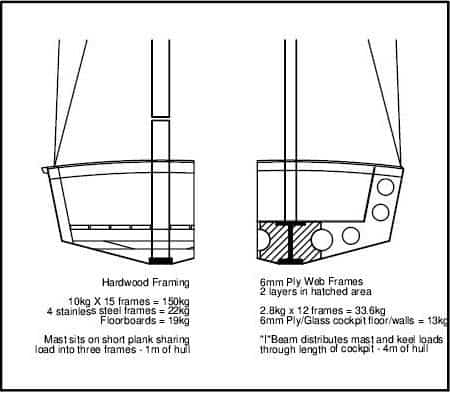 Hardwood Framing

10kg X 15 frames = 150kg
4 stainless steel frames = 22kg
Floorboards = 19kg

Mast sits on short plank sharing load into three frames - 1m of hull

6mm Ply Web Frames
2 layers in hatched area

2.8kg x 12 frames = 33.6kg
6mm Ply/Glass cockpit floor/walls = 13kg

"I"Beam distributes mast and keel loads through length of cockpit - 4m of hull