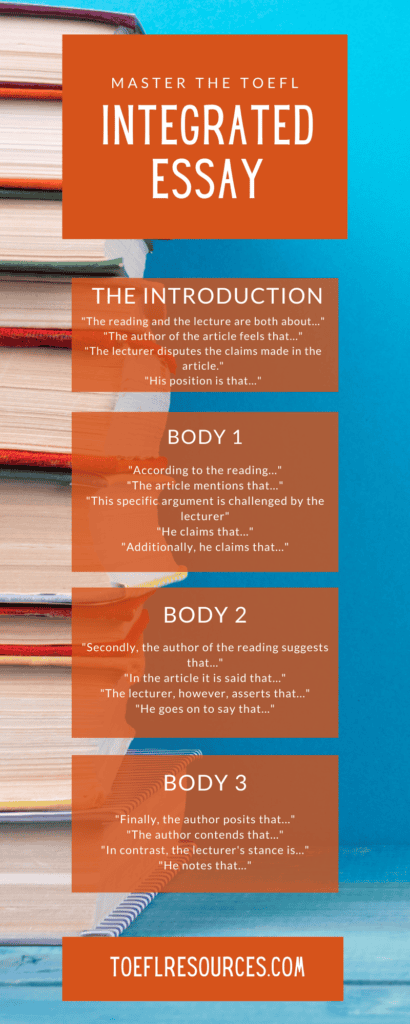 MASTER THE TOEFL

INTEGRATED ESSAY

THE INTRODUCTION

"The reading and the lecture are both about..."
"The author of the article feels that..."
"The lecturer disputes the claims made in the article."
"His position is that..."

BODY 1

"According to the reading..."
"The article mentions that..."
"This specific argument is challenged by the lecturer"
"He claims that..."
"Additionally, he claims that..."

BODY 2

"Secondly, the author of the reading suggests that..."
"In the article it is said that..."
"The lecturer, however, asserts that..."
"He goes on to say that..."

BODY 3

"Finally, the author posits that..."
"The author contends that..."
"In contrast, the lecturer's stance is..."
"He notes that..."

TOEFLRESOURCES.COM