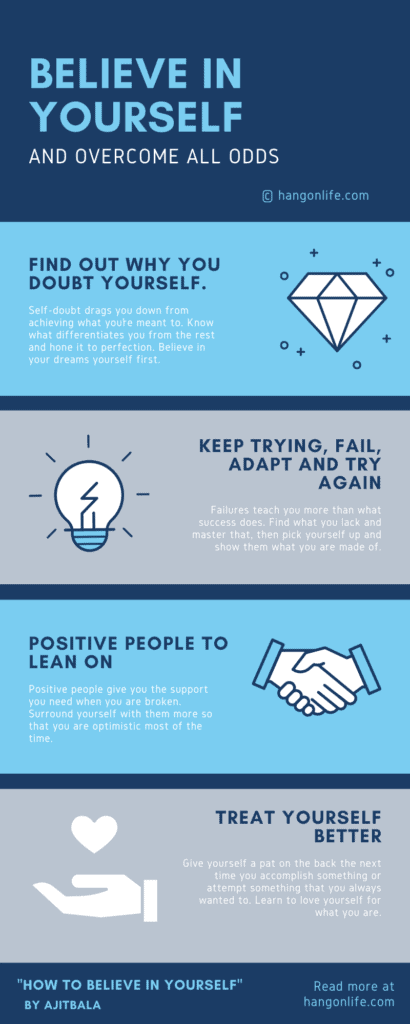 BELIEVE IN YOURSELF

AND OVERCOME ALL ODDS

© hangonlife.com

FIND OUT WHY YOU DOUBT YOURSELF.

Self-doubt drags you down from achieving what you're meant to. Know what differentiates you from the rest and hone it to perfection. Believe in your dreams yourself first.

KEEP TRYING, FAIL, ADAPT AND TRY AGAIN

Failures teach you more than what success does. Find what you lack and master that, then pick yourself up and show them what you are made of.

POSITIVE PEOPLE TO LEAN ON

Positive people give you the support you need when you are broken. Surround yourself with them more so that you are optimistic most of the time.

TREAT YOURSELF BETTER

Give yourself a pat on the back the next time you accomplish something or attempt something that you always wanted to. Learn to love yourself for what you are.

"HOW TO BELIEVE IN YOURSELF" BY AJITBALA

Read more at hangonlife.com