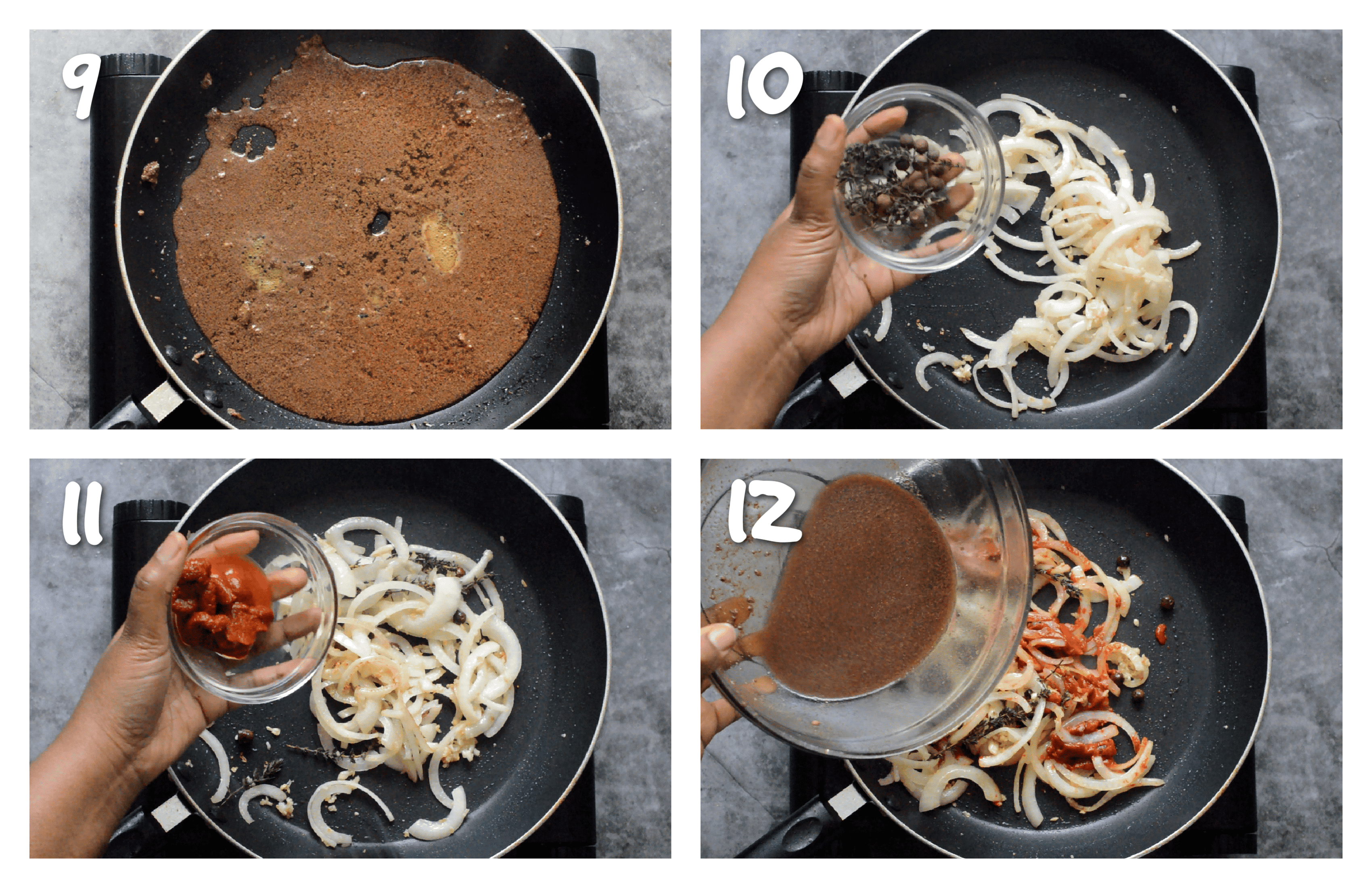 9

10

11

12