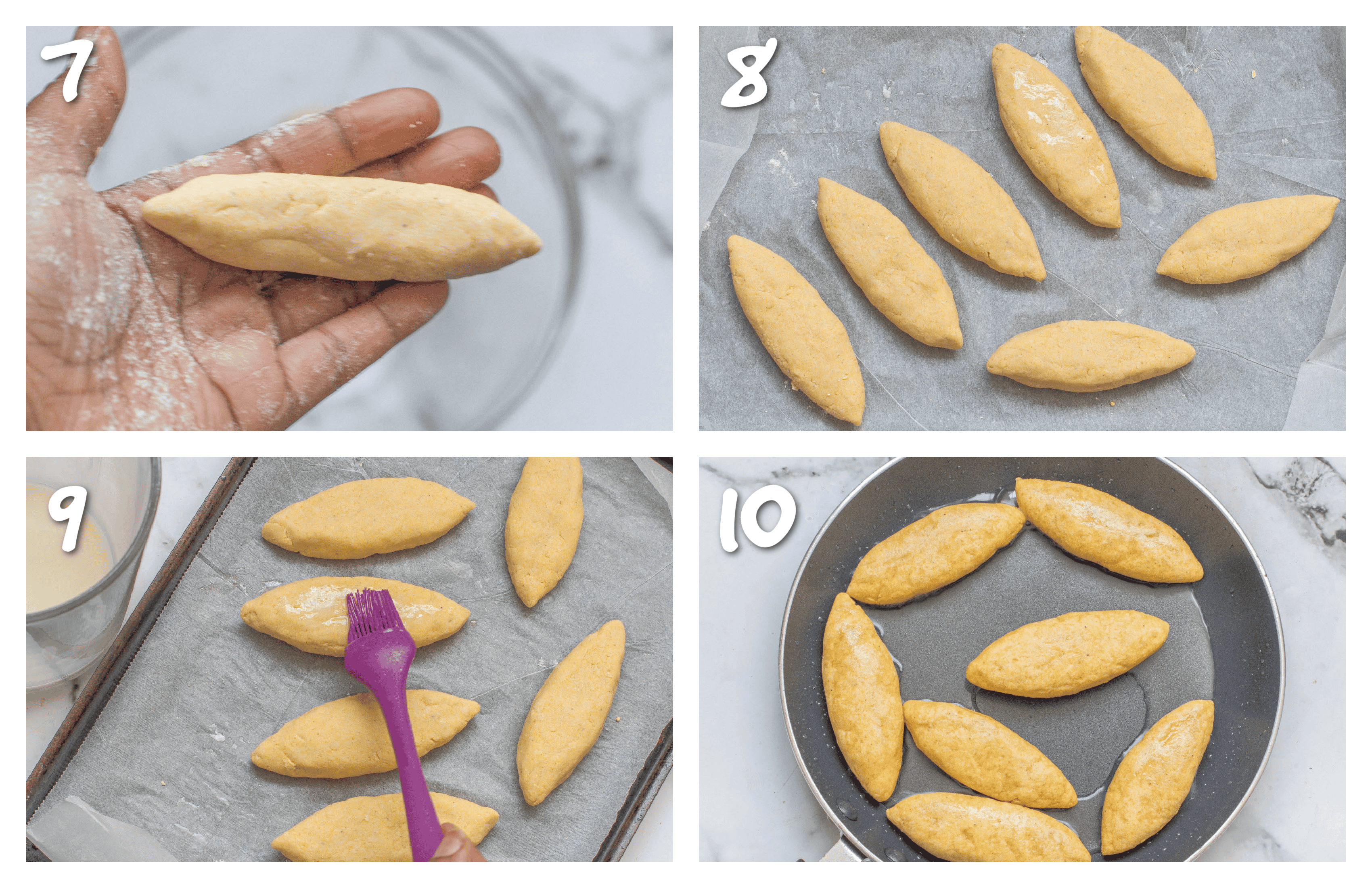 7

8

9

10