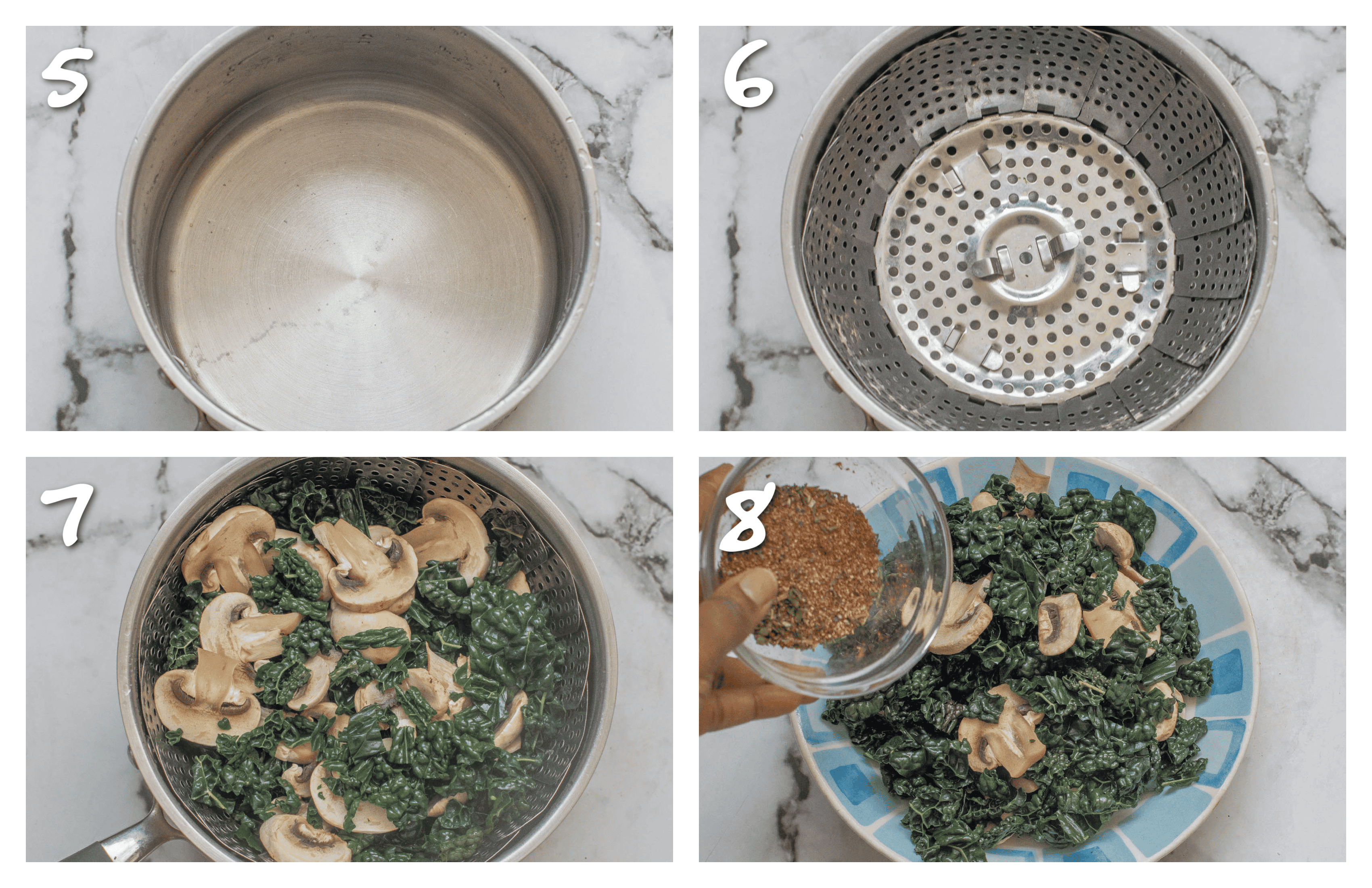 5

6

7

8