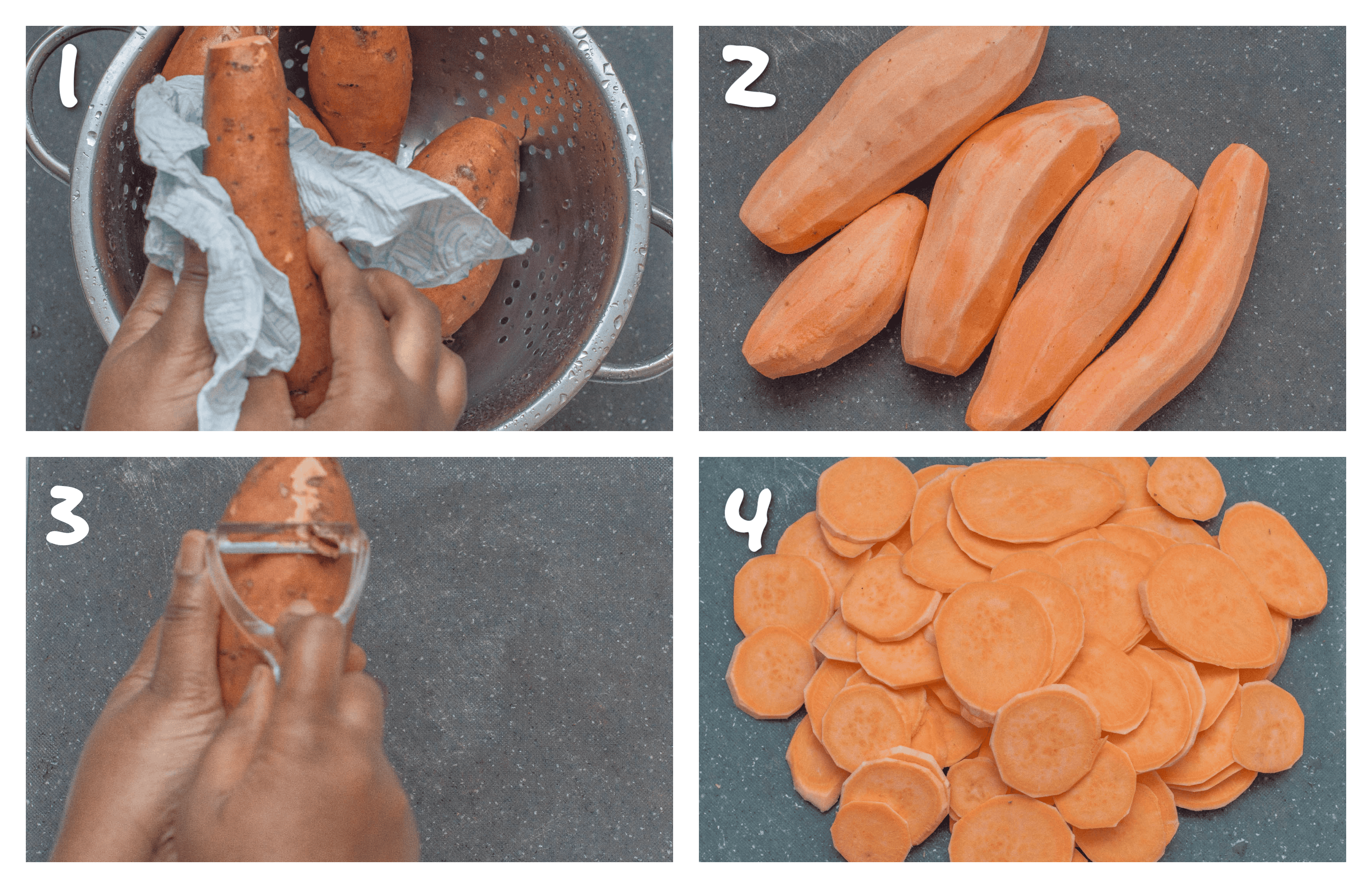 1

2

3

4