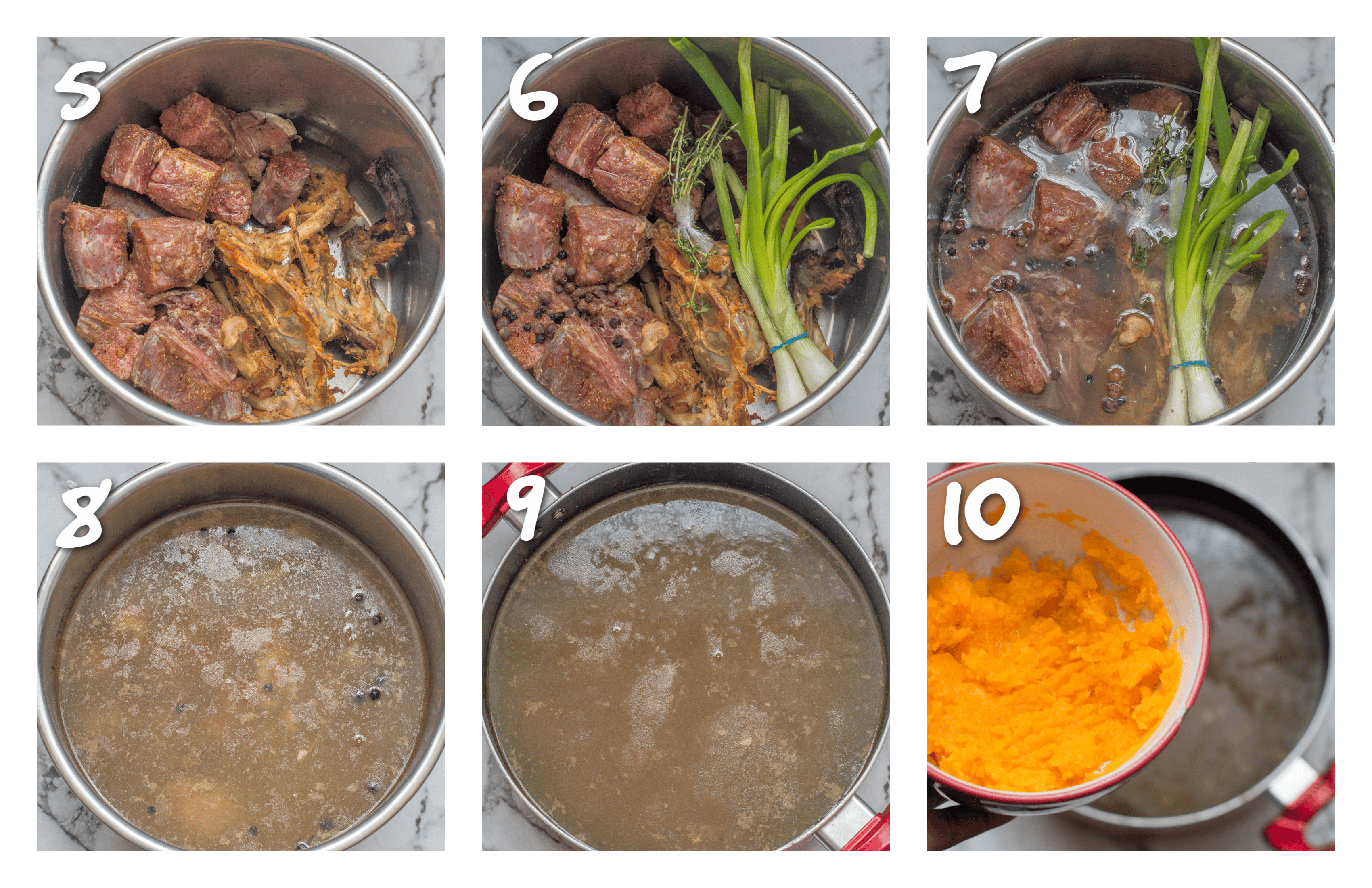 5

6

7

8

9

10