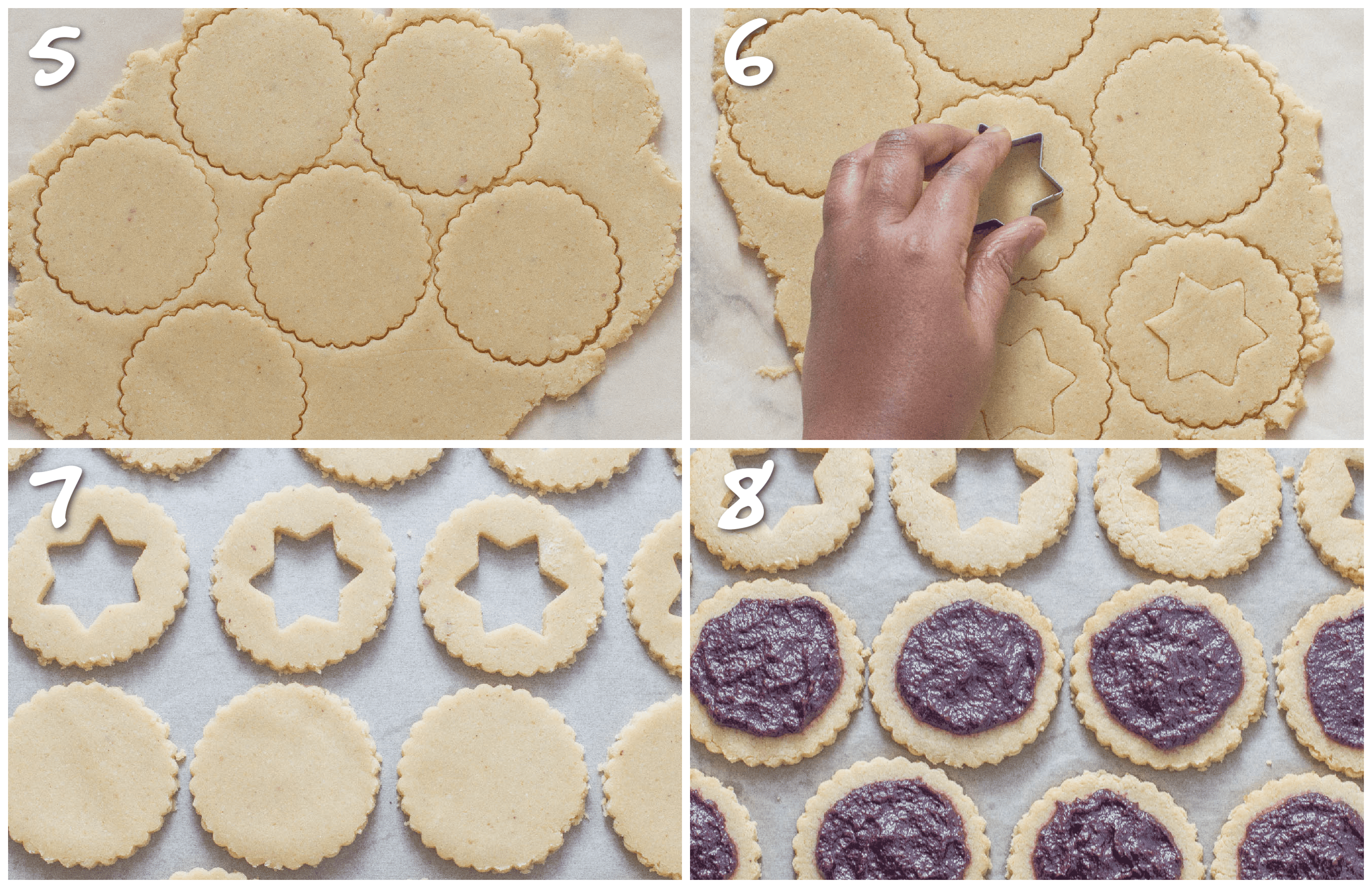 5

6

7

8