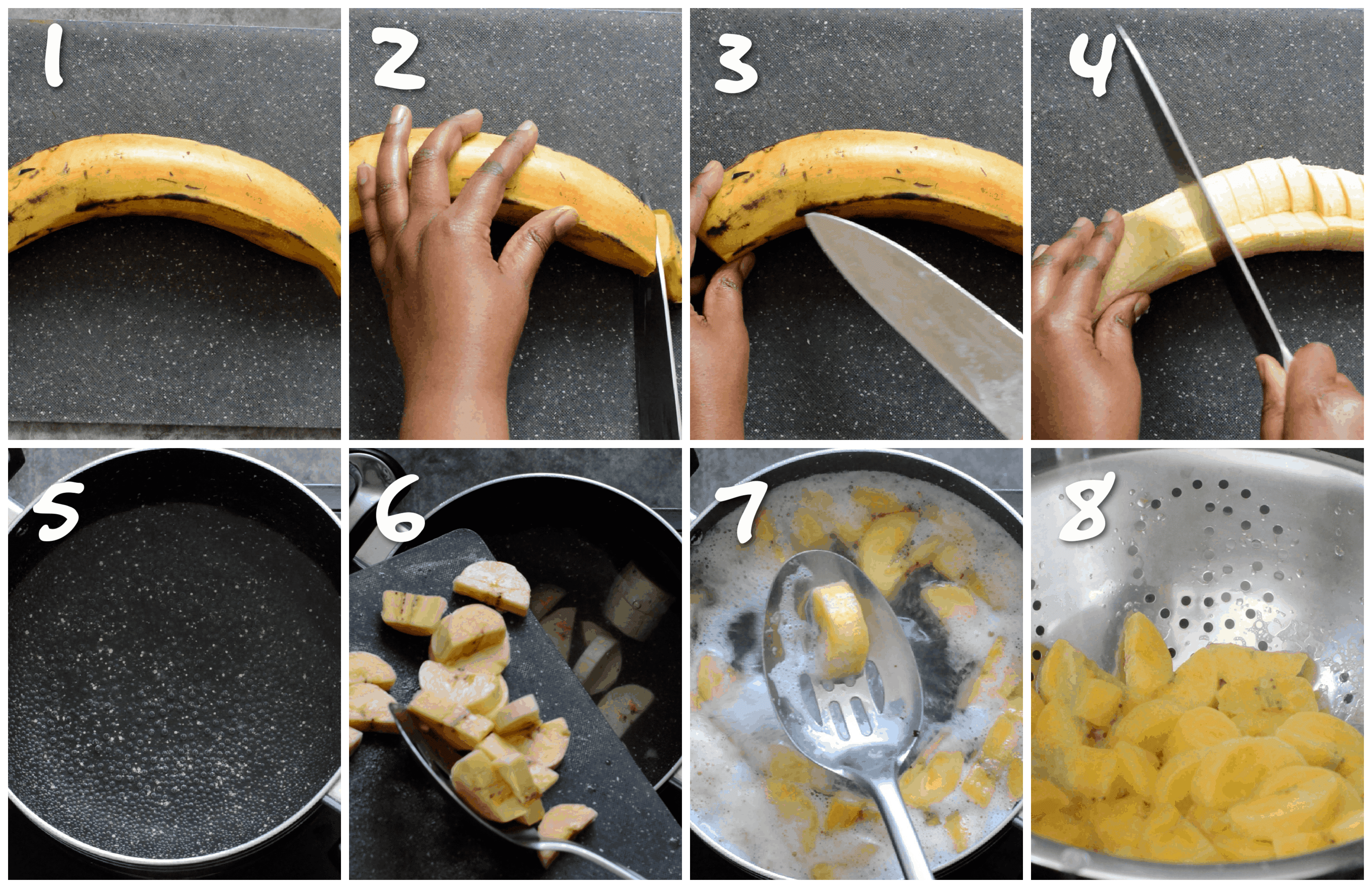 1

2

3

4

5

6

7

8