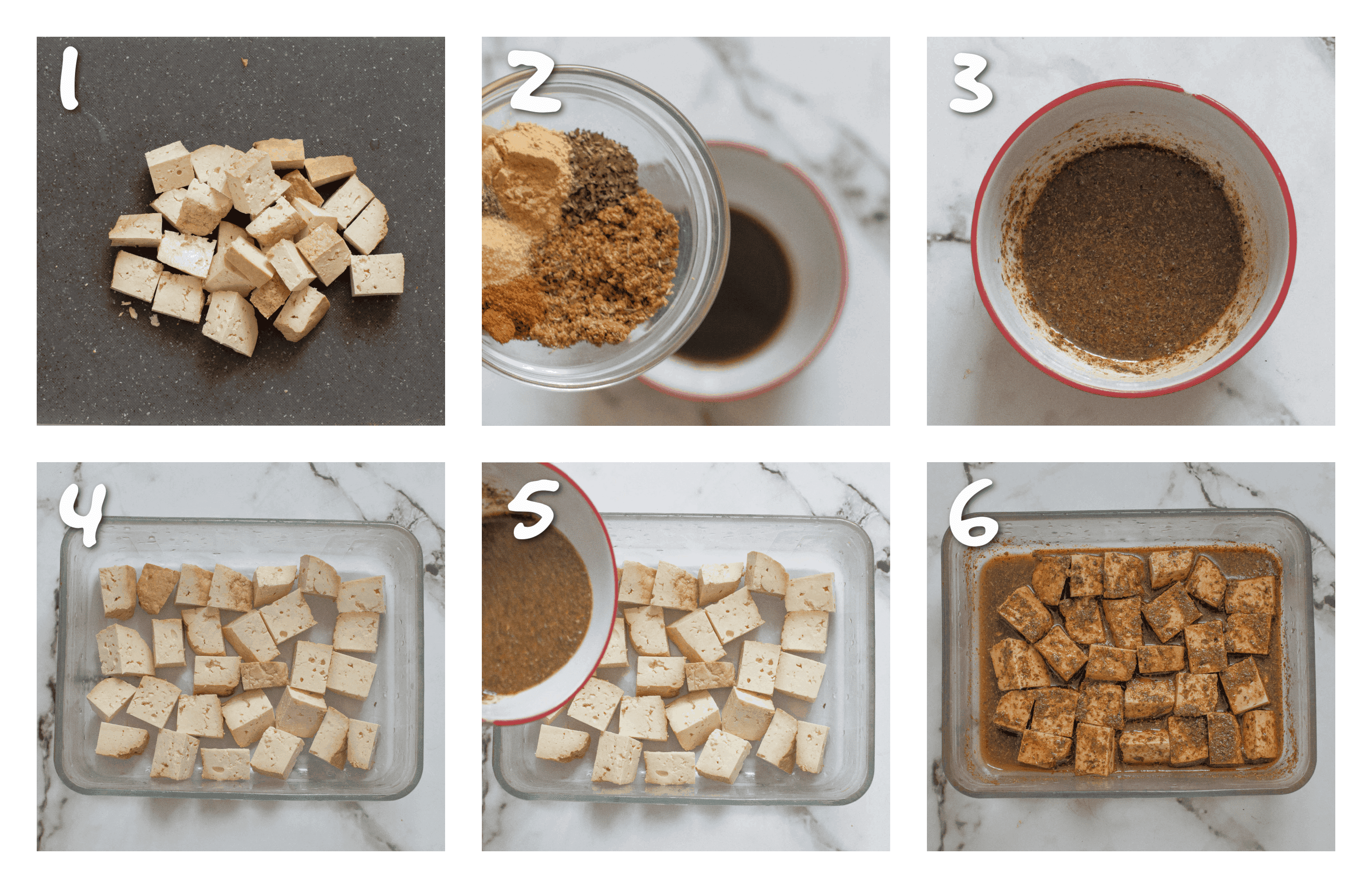 1

2

3

4

5

6