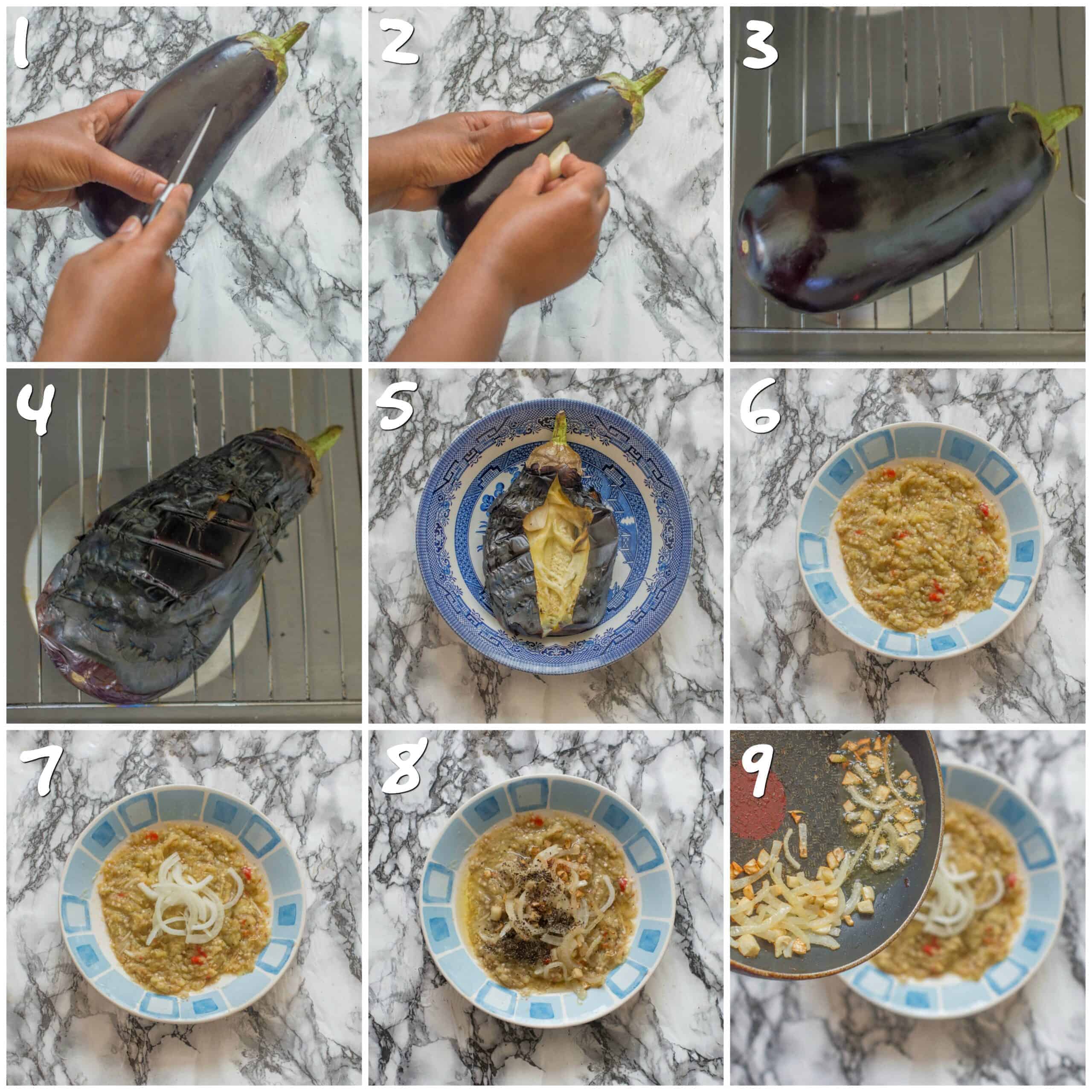 1

2

3

4

5

6

7

8

9