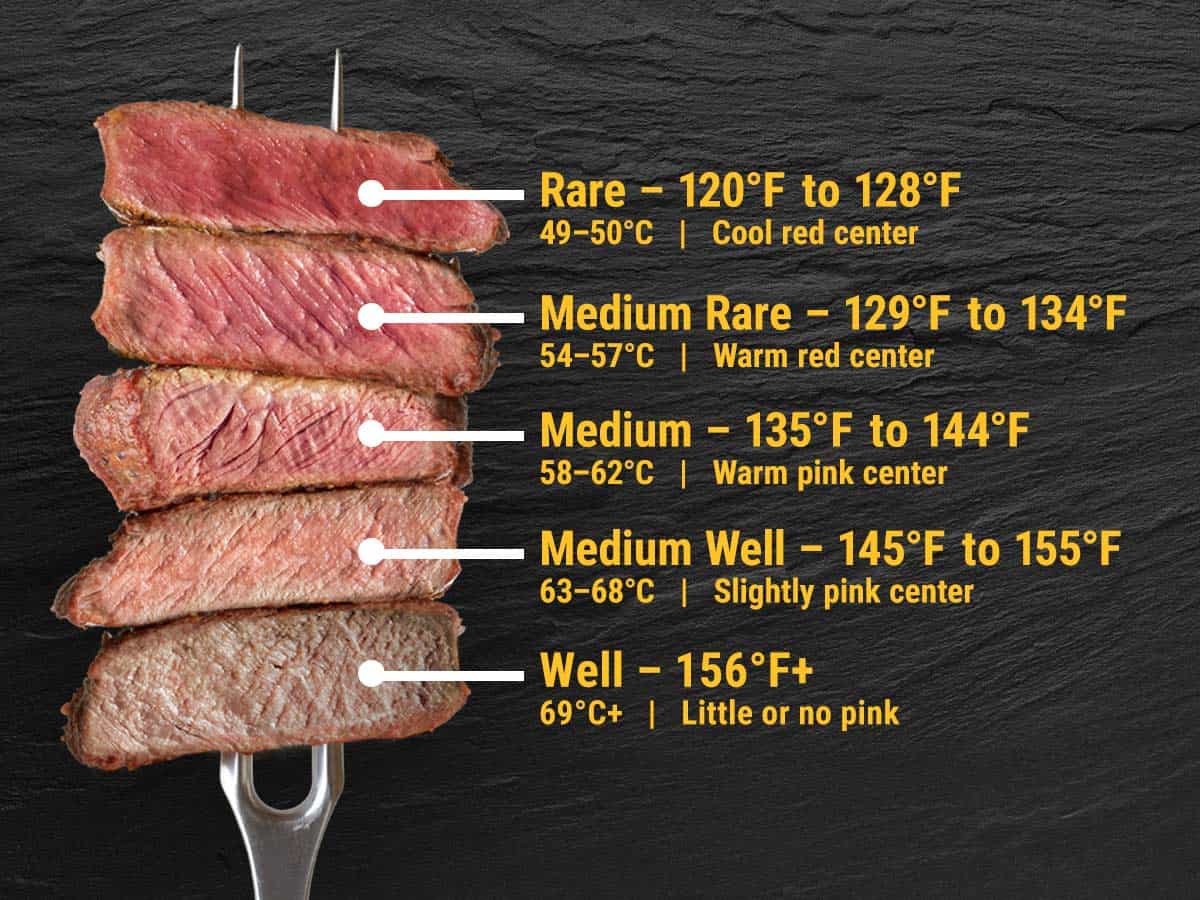 Rare – 120°F to 128°F
49–50°C | Cool red center

Medium Rare – 129°F to 134°F
54–57°C | Warm red center

Medium – 135°F to 144°F
58–62°C | Warm pink center

Medium Well – 145°F to 155°F
63–68°C | Slightly pink center

Well – 156°F+
69°C+ | Little or no pink