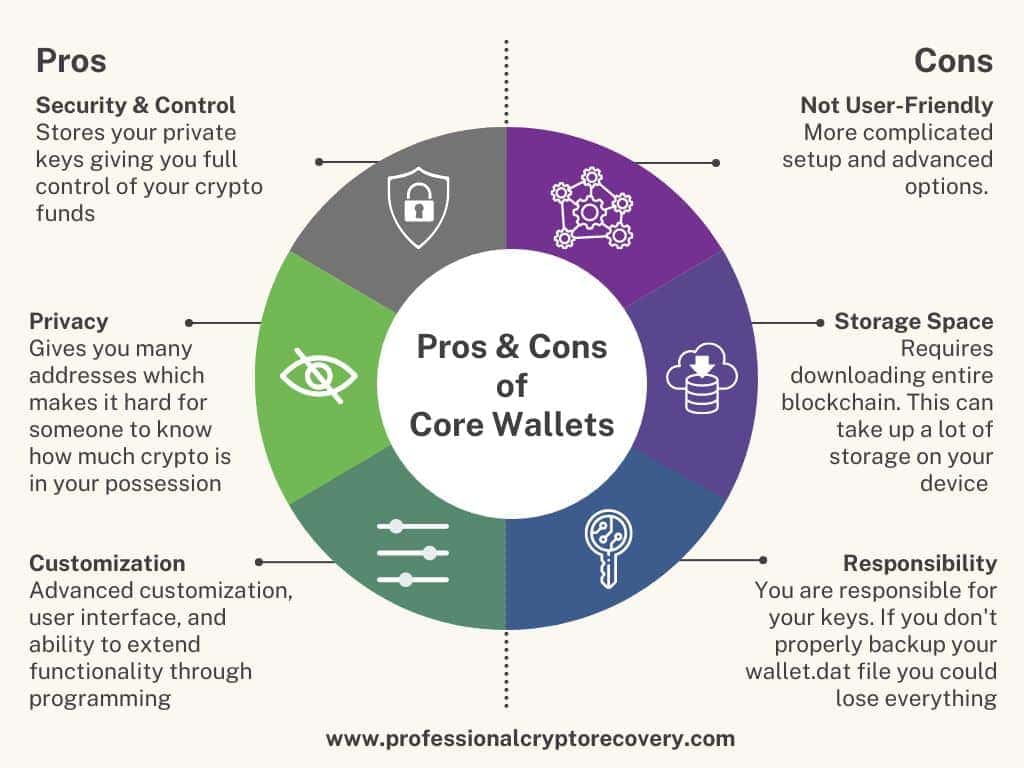 Pros

Security & Control
Stores your private keys giving you full control of your crypto funds

Privacy
Gives you many addresses which makes it hard for someone to know how much crypto is in your possession

Customization
Advanced customization, user interface, and ability to extend functionality through programming

Pros & Cons of Core Wallets

Cons

Not User-Friendly
More complicated setup and advanced options.

Storage Space
Requires downloading entire blockchain. This can take up a lot of storage on your device

Responsibility
You are responsible for your keys. If you don't properly backup your wallet.dat file you could lose everything

www.professionalcryptorecovery.com