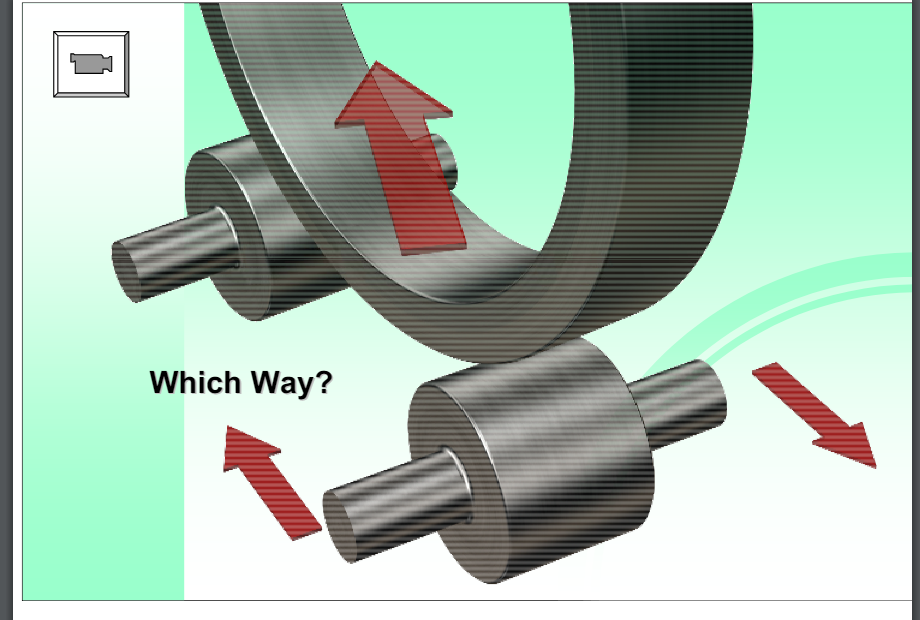 Which Way?