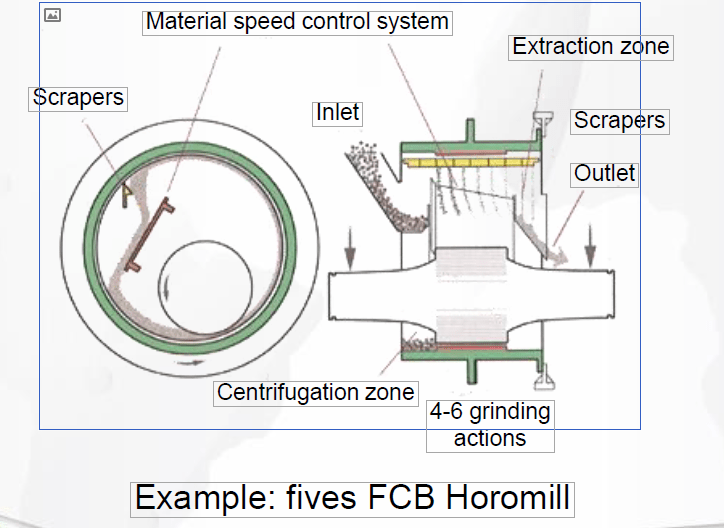 Material speed control system

Extraction zone

Scrapers

Inlet

Scrapers

Outlet

Centrifugation zone

4-6 grinding actions

Example: fives FCB Horomill