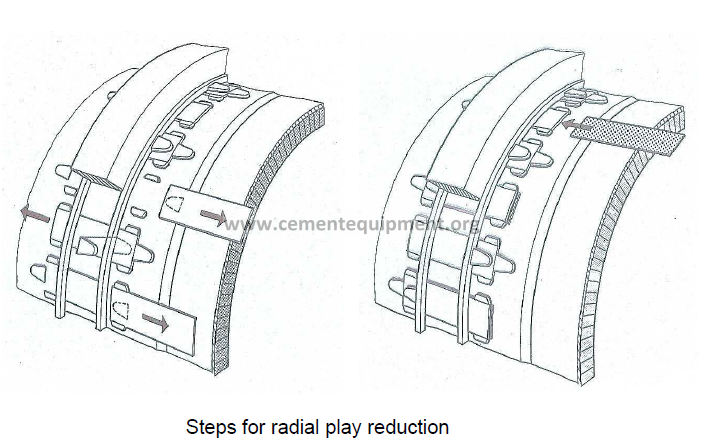 www.cementequipment.org

Steps for radial play reduction