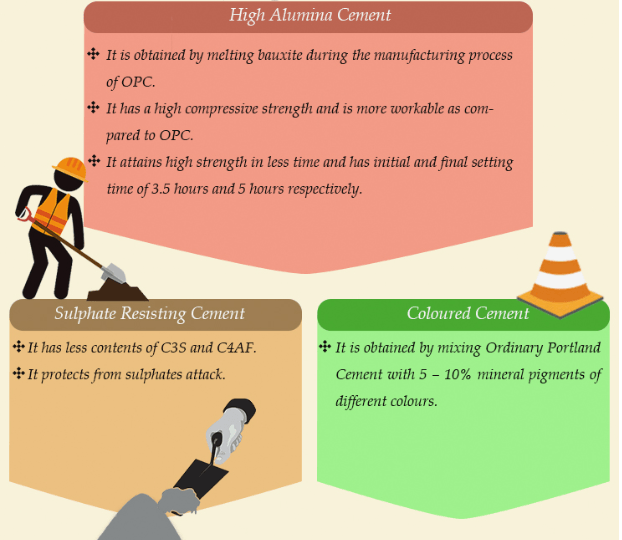 High Alumina Cement

✣ It is obtained by melting bauxite during the manufacturing process of OPC.

✣ It has a high compressive strength and is more workable as compared to OPC.

✣ It attains high strength in less time and has initial and final setting time of 3.5 hours and 5 hours respectively.

Sulphate Resisting Cement

✣ It has less contents of C3S and C4AF.

✣ It protects from sulphates attack.

Coloured Cement

✣ It is obtained by mixing Ordinary Portland Cement with 5 – 10% mineral pigments of different colours.