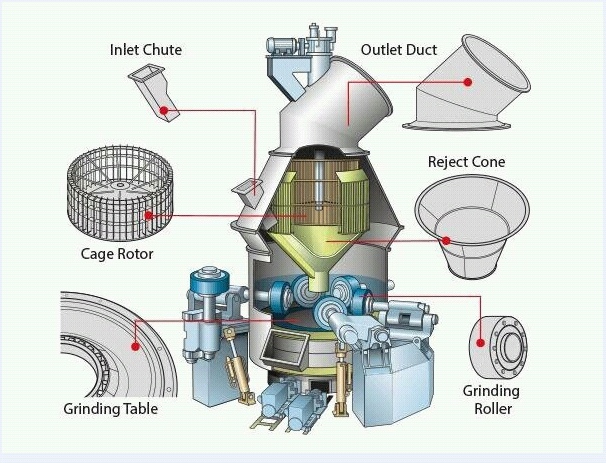 Inlet Chute

Outlet Duct

Reject Cone

Cage Rotor

Grinding Table

Grinding Roller