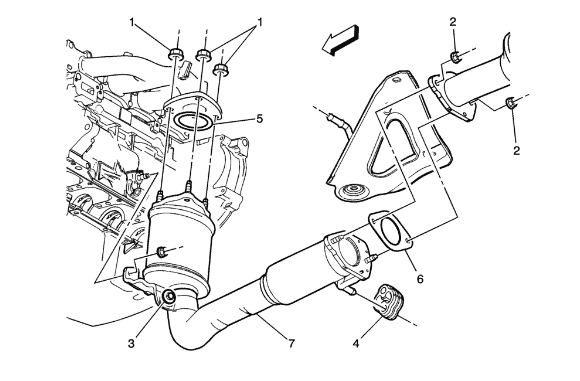 1
1
2
5
2
6
3
7
4