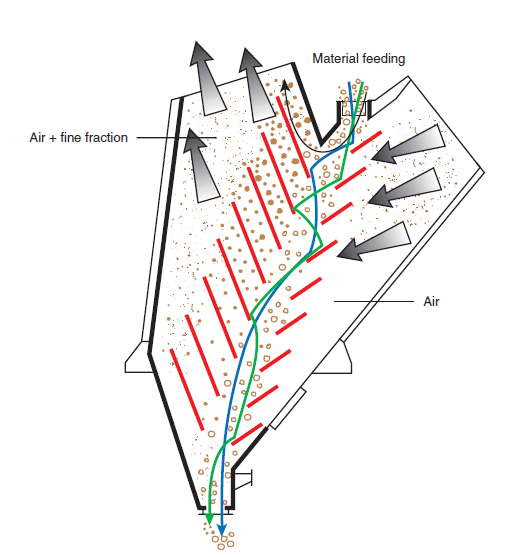 Material feeding

Air + fine fraction

Air