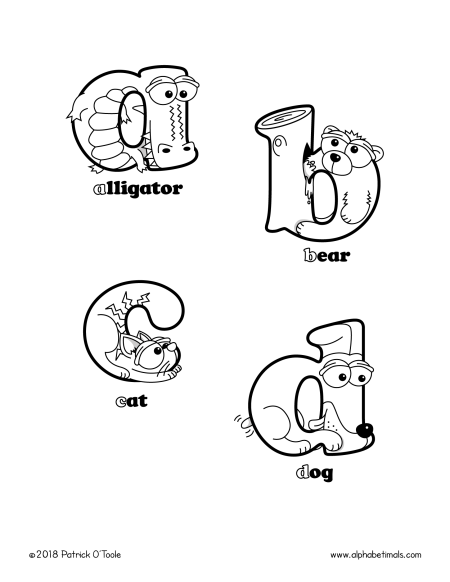 alligator

bear

cat

dog

©2018 Patrick O'Toole

www.alphabetimals.com