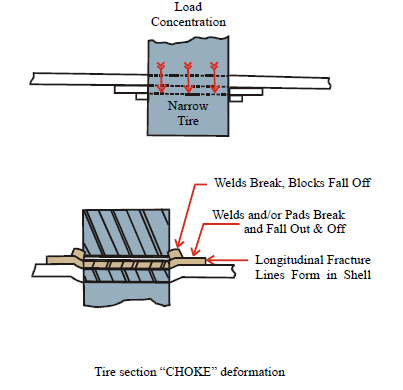 Load Concentration

Narrow Tire

Welds Break, Blocks Fall Off

Welds and/or Pads Break and Fall Out & Off

Longitudinal Fracture Lines Form in Shell

Tire section “CHOKE” deformation