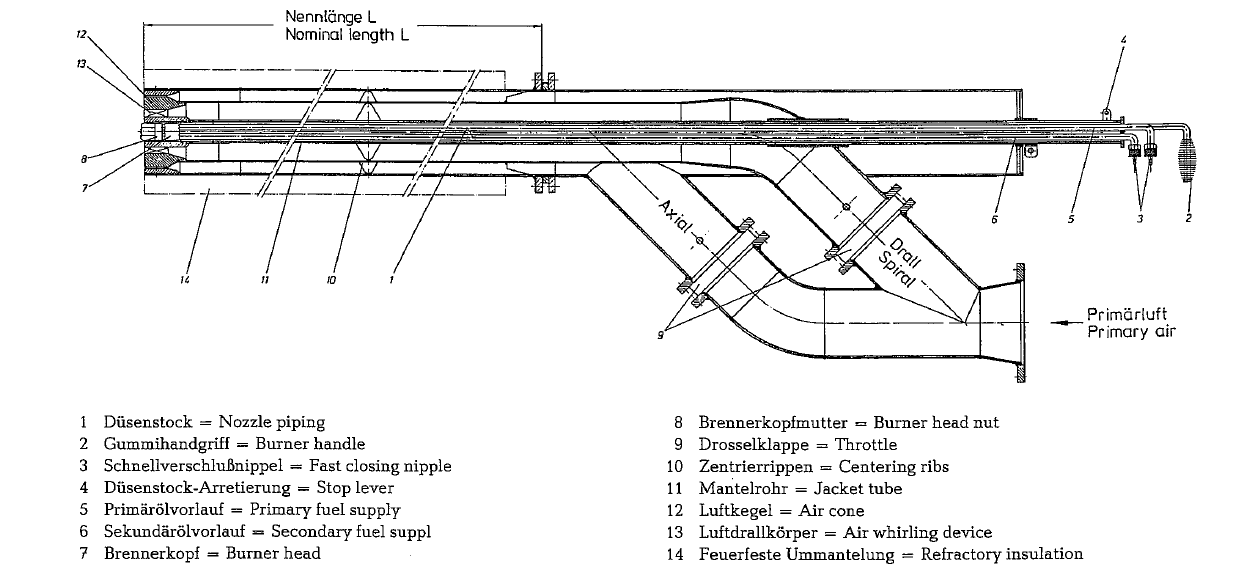 Nennlänge L
Nominal length L

12
13
8
7
14
11
10
1
4
6
5
3
2
Axial
Drall
Spiral
9
Primärluft
Primary air

1 Düsenstock = Nozzle piping
2 Gummihandgriff = Burner handle
3 Schnellverschlußnippel = Fast closing nipple
4 Düsenstock-Arretierung = Stop lever
5 Primärölvorlauf = Primary fuel supply
6 Sekundärölvorlauf = Secondary fuel suppl
7 Brennerkopf = Burner head

8 Brennerkopfmutter = Burner head nut
9 Drosselklappe = Throttle
10 Zentrierrippen = Centering ribs
11 Mantelrohr = Jacket tube
12 Luftkegel = Air cone
13 Luftdrallkörper = Air whirling device
14 Feuerfeste Ummantelung = Refractory insulation