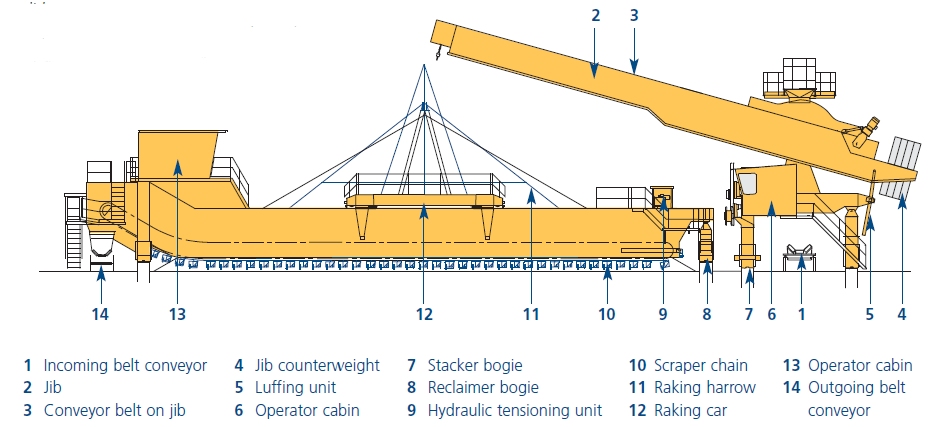 2 3

14 13 12 11 10 9 8 7 6 1 5 4

1 Incoming belt conveyor
2 Jib
3 Conveyor belt on jib

4 Jib counterweight
5 Luffing unit
6 Operator cabin

7 Stacker bogie
8 Reclaimer bogie
9 Hydraulic tensioning unit

10 Scraper chain
11 Raking harrow
12 Raking car

13 Operator cabin
14 Outgoing belt conveyor