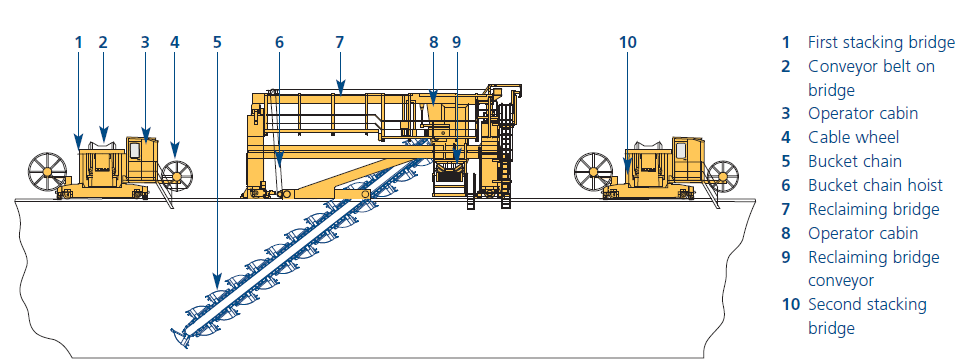 1 2 3 4 5 6 7 8 9 10

1 First stacking bridge
2 Conveyor belt on bridge
3 Operator cabin
4 Cable wheel
5 Bucket chain
6 Bucket chain hoist
7 Reclaiming bridge
8 Operator cabin
9 Reclaiming bridge conveyor
10 Second stacking bridge