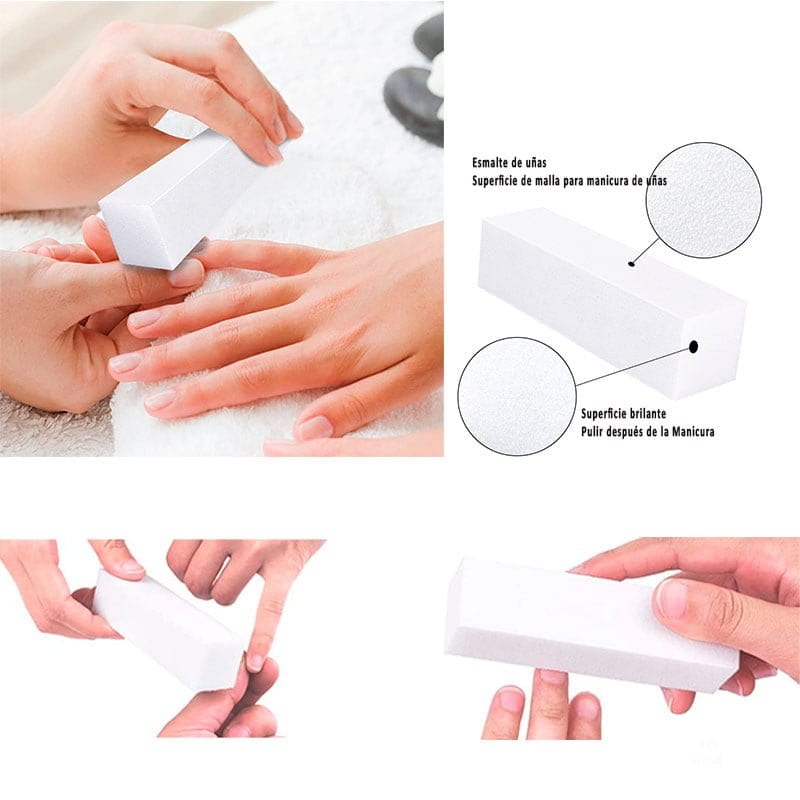 Esmalte de uñas
Superficie de malla para manicura de uñas

Superficie brilante
Pulir después de la Manicura