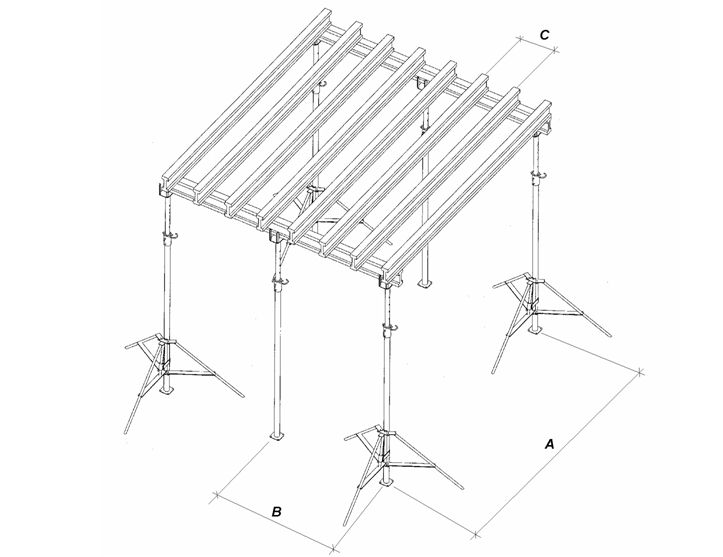 C

A

B