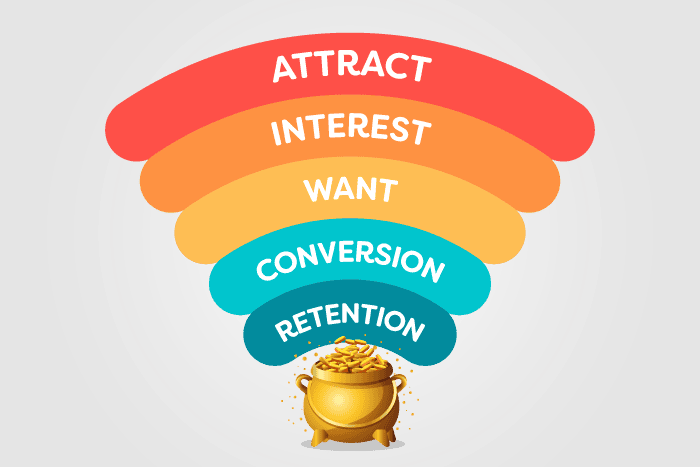 ATTRACT

INTEREST

WANT

CONVERSION

RETENTION