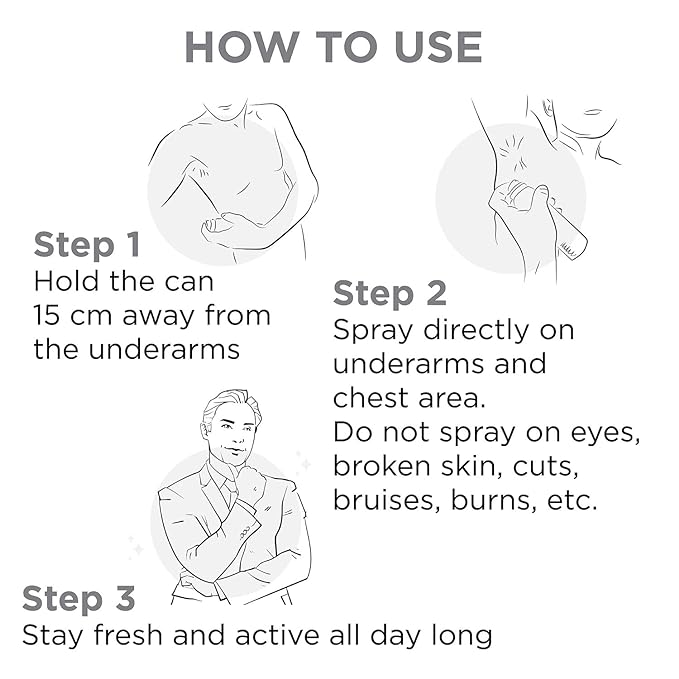 HOW TO USE

Step 1
Hold the can 15 cm away from the underarms

Step 2
Spray directly on underarms and chest area.
Do not spray on eyes, broken skin, cuts, bruises, burns, etc.

Step 3
Stay fresh and active all day long