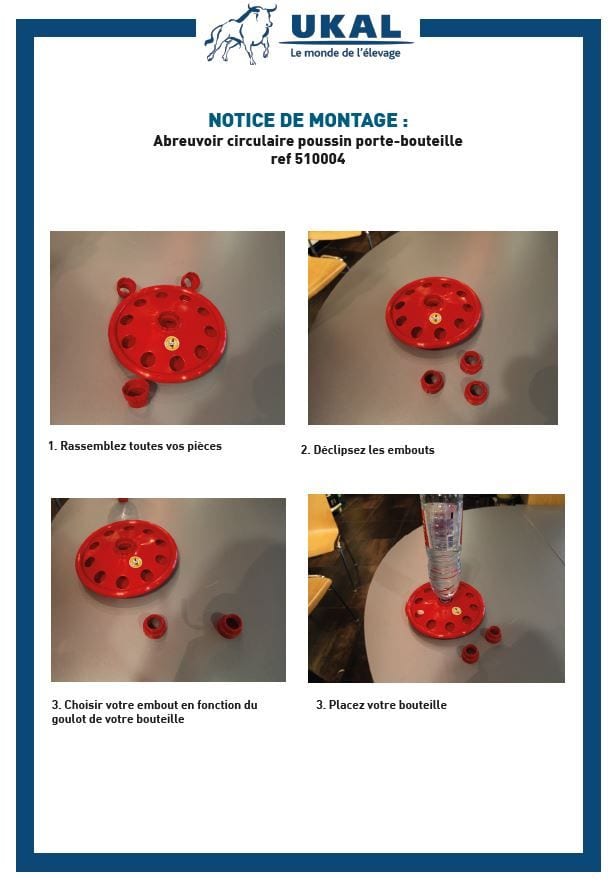 UKAL
Le monde de l'élevage

NOTICE DE MONTAGE :
Abreuvoir circulaire poussin porte-bouteille
ref 510004

1. Rassemblez toutes vos pièces

2. Déclipsez les embouts

3. Choisir votre embout en fonction du goulot de votre bouteille

3. Placez votre bouteille