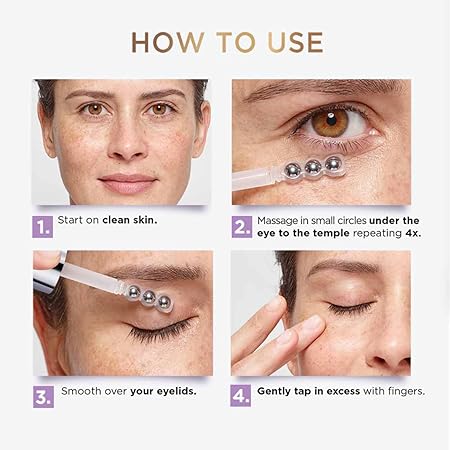 HOW TO USE

1. Start on clean skin.

2. Massage in small circles under the eye to the temple repeating 4x.

3. Smooth over your eyelids.

4. Gently tap in excess with fingers.