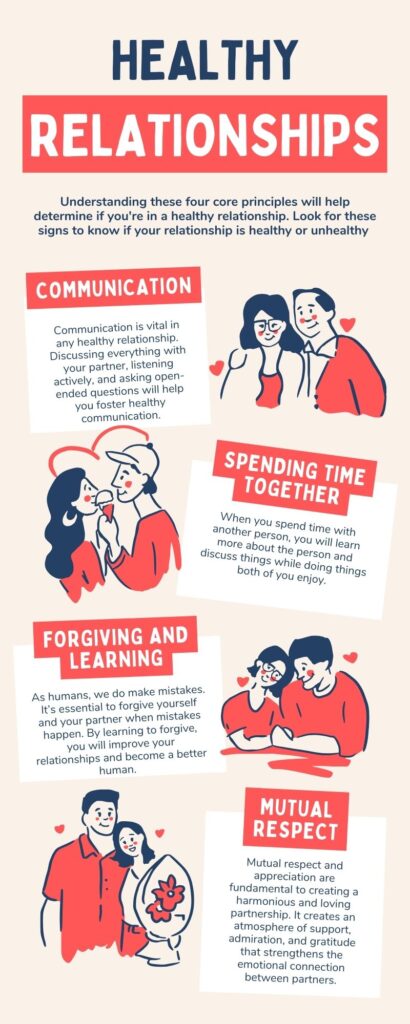 HEALTHY

RELATIONSHIPS

Understanding these four core principles will help determine if you're in a healthy relationship. Look for these signs to know if your relationship is healthy or unhealthy

COMMUNICATION

Communication is vital in any healthy relationship. Discussing everything with your partner, listening actively, and asking open-ended questions will help you foster healthy communication.

SPENDING TIME TOGETHER

When you spend time with another person, you will learn more about the person and discuss things while doing things both of you enjoy.

FORGIVING AND LEARNING

As humans, we do make mistakes. It's essential to forgive yourself and your partner when mistakes happen. By learning to forgive, you will improve your relationships and become a better human.

MUTUAL RESPECT

Mutual respect and appreciation are fundamental to creating a harmonious and loving partnership. It creates an atmosphere of support, admiration, and gratitude that strengthens the emotional connection between partners.