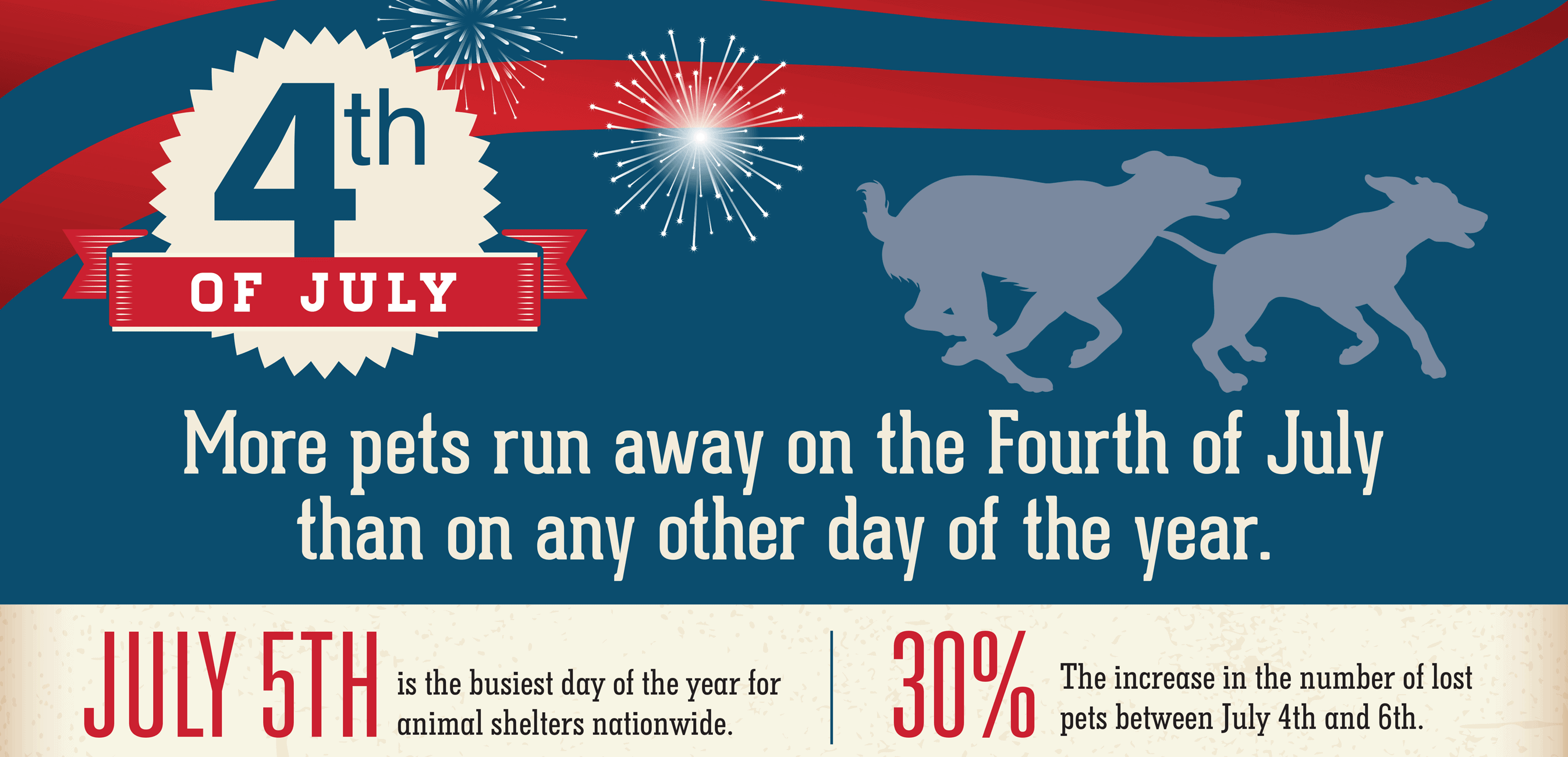 4th OF JULY

More pets run away on the Fourth of July than on any other day of the year.

JULY 5TH is the busiest day of the year for animal shelters nationwide.

30% The increase in the number of lost pets between July 4th and 6th.