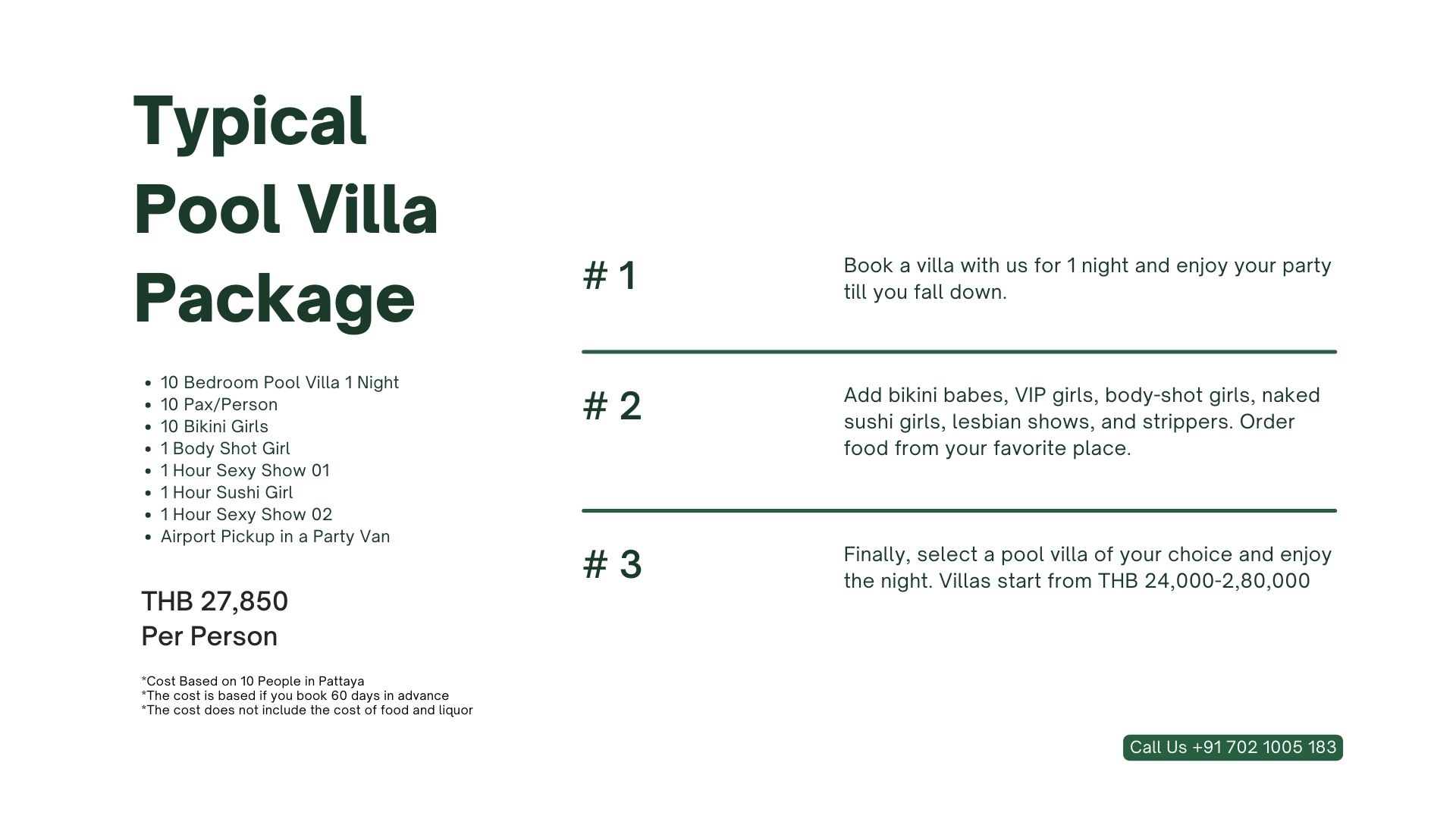 Typical Pool Villa Package

- 10 Bedroom Pool Villa 1 Night
- 10 Pax/Person
- 10 Bikini Girls
- 1 Body Shot Girl
- 1 Hour Sexy Show 01
- 1 Hour Sushi Girl
- 1 Hour Sexy Show 02
- Airport Pickup in a Party Van

THB 27,850
Per Person

*Cost Based on 10 People in Pattaya
*The cost is based if you book 60 days in advance
*The cost does not include the cost of food and liquor

# 1

Book a villa with us for 1 night and enjoy your party till you fall down.

# 2

Add bikini babes, VIP girls, body-shot girls, naked sushi girls, lesbian shows, and strippers. Order food from your favorite place.

# 3

Finally, select a pool villa of your choice and enjoy the night. Villas start from THB 24,000-2,80,000

Call Us +91 702 1005 183