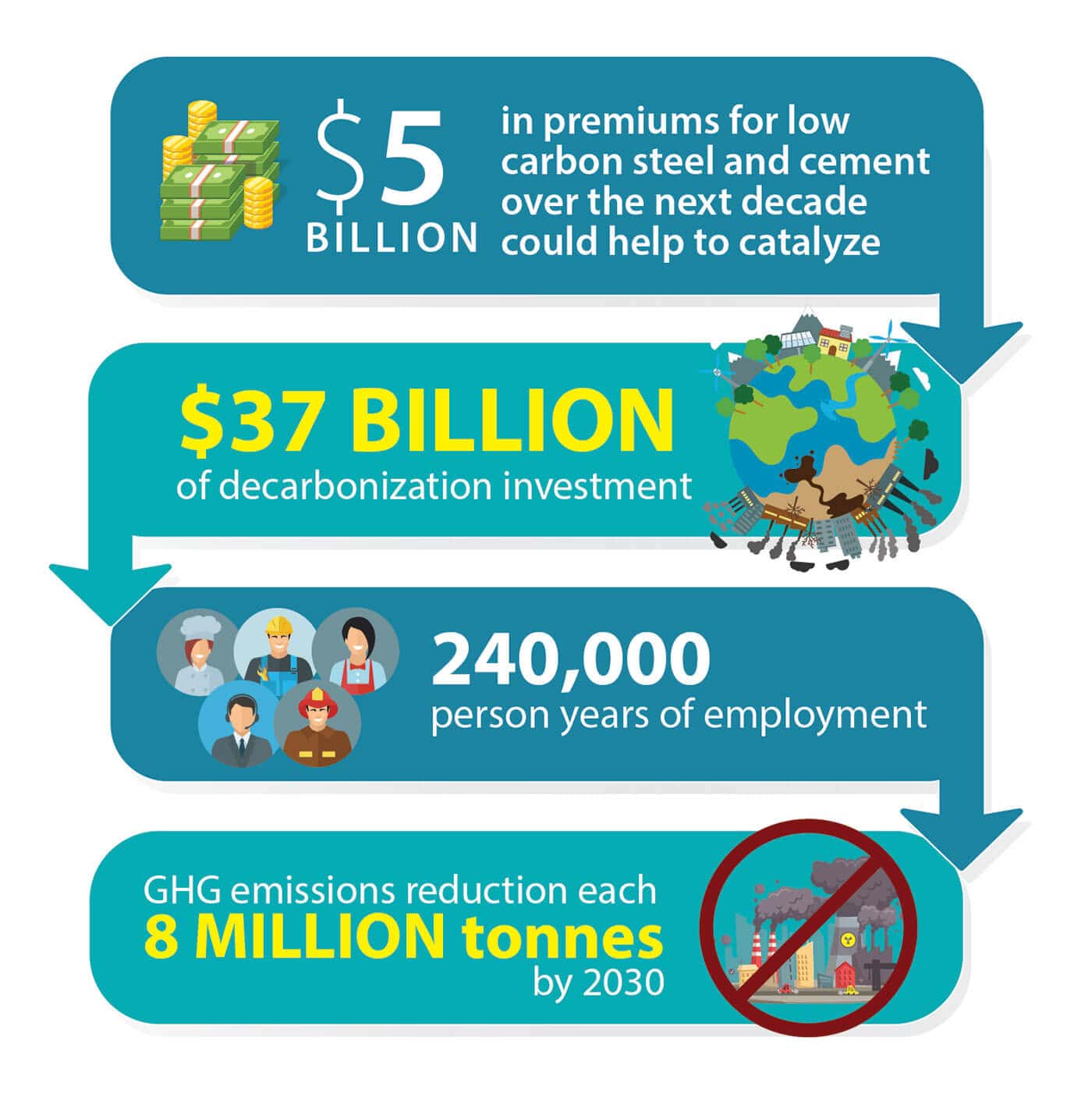 $5 BILLION in premiums for low carbon steel and cement over the next decade could help to catalyze

$37 BILLION
of decarbonization investment

240,000
person years of employment

GHG emissions reduction each
8 MILLION tonnes
by 2030